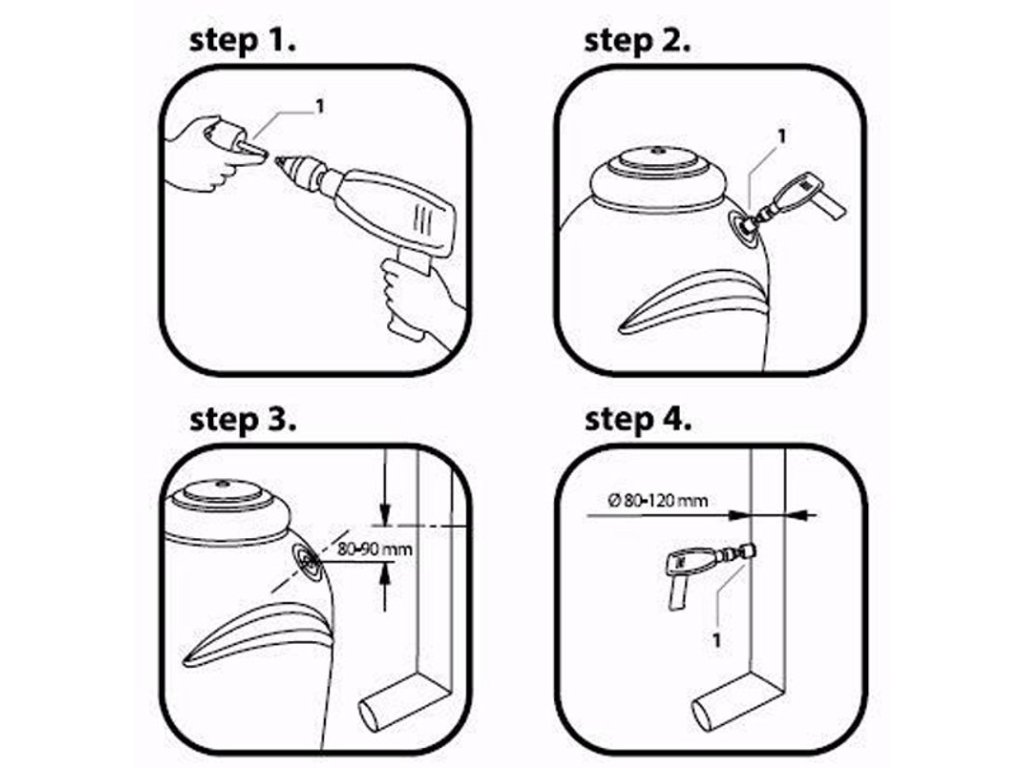 step 1.

1

step 2.

1

step 3.

80-90 mm

step 4.

Ø 80-120 mm

1