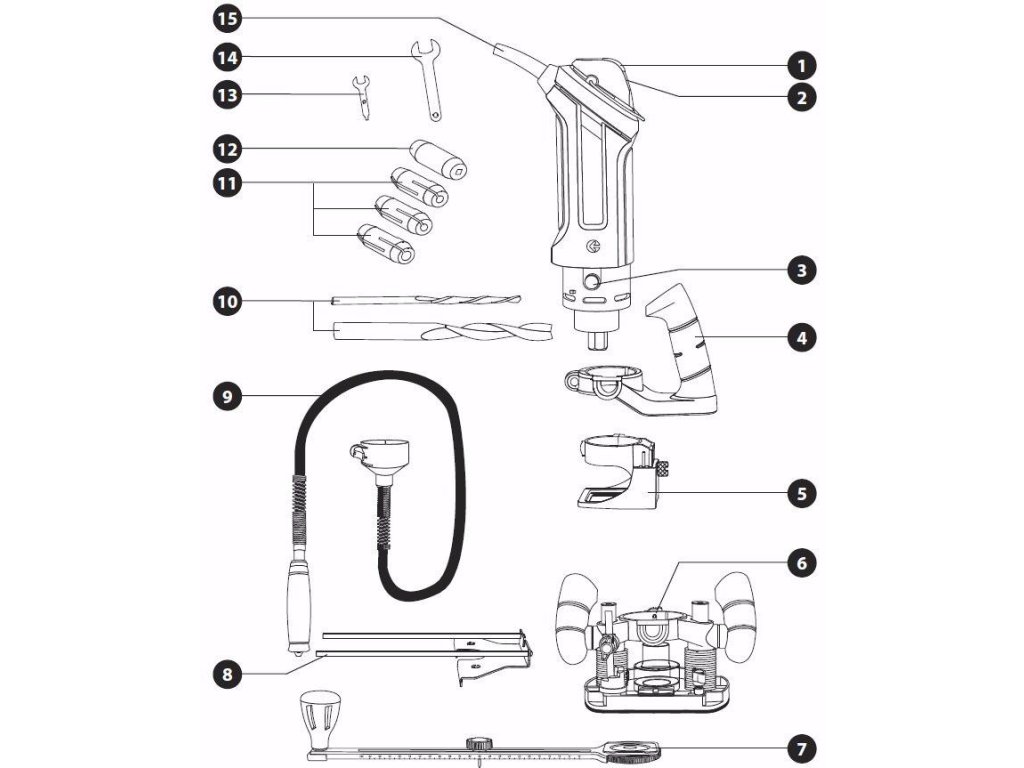 15
14
13
12
11
10
9
8
1
2
3
4
5
6
7