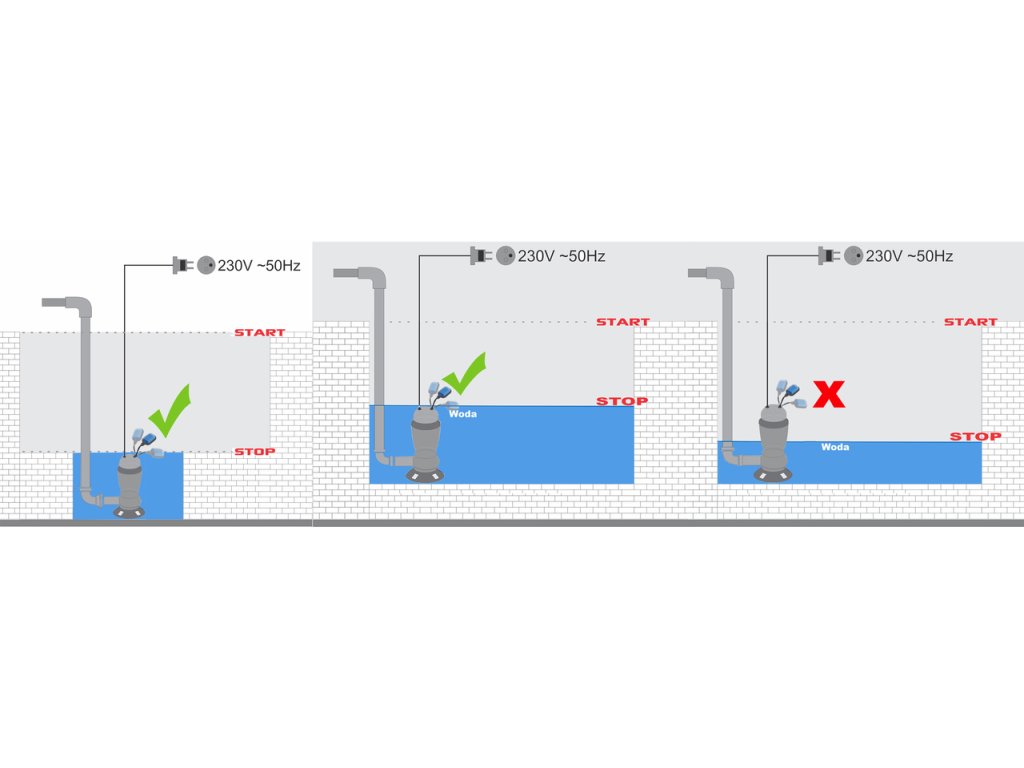 230V ~50Hz
START
STOP

230V ~50Hz
START
STOP
Woda

230V ~50Hz
START
X
STOP
Woda