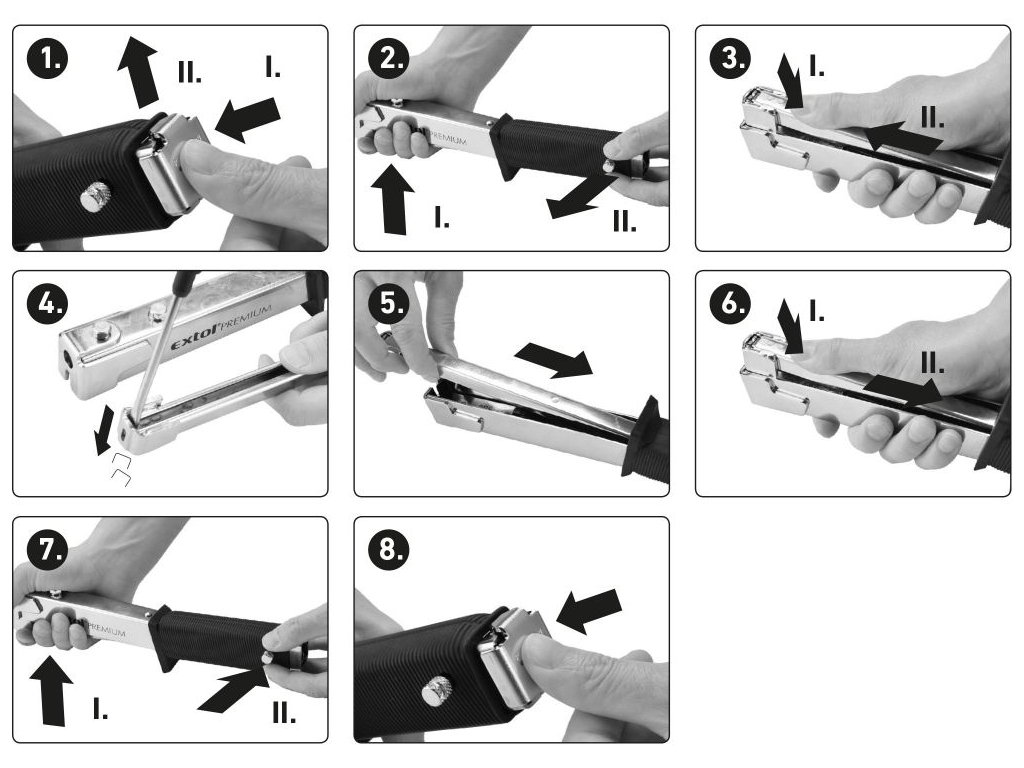 1.
II.
I.

2.
PREMIUM
I.
II.

3.
I.
II.

4.
extol PREMIUM

5.

6.
I.
II.

7.
PREMIUM
I.
II.

8.