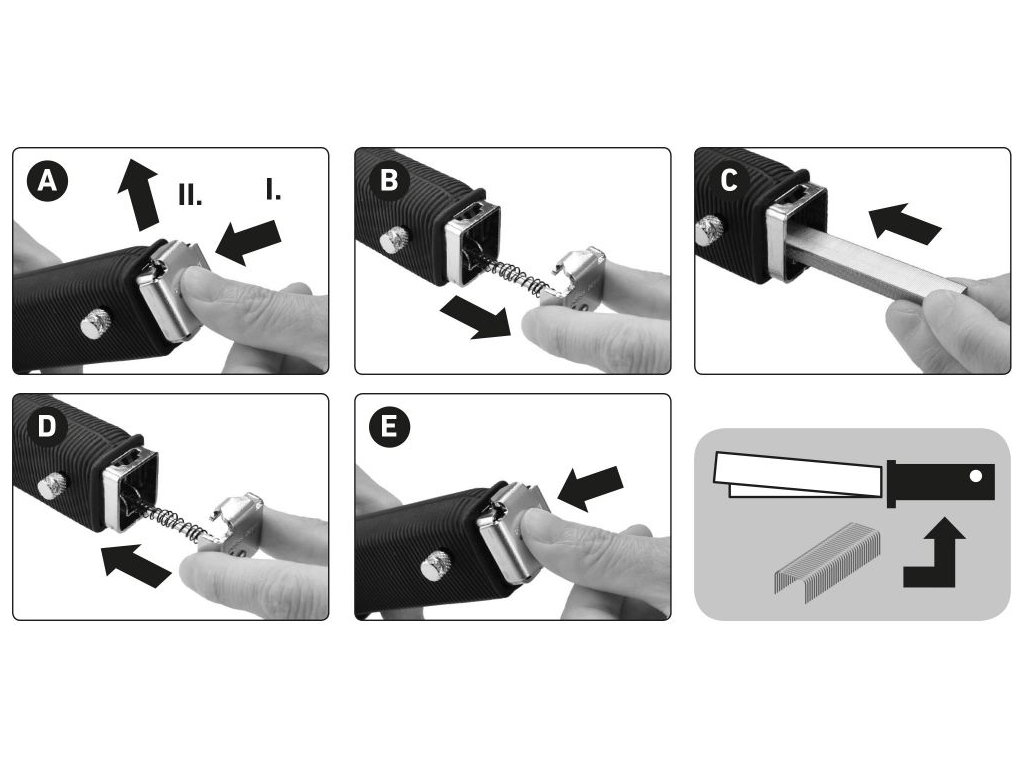 A
II.
I.
B
C
D
E