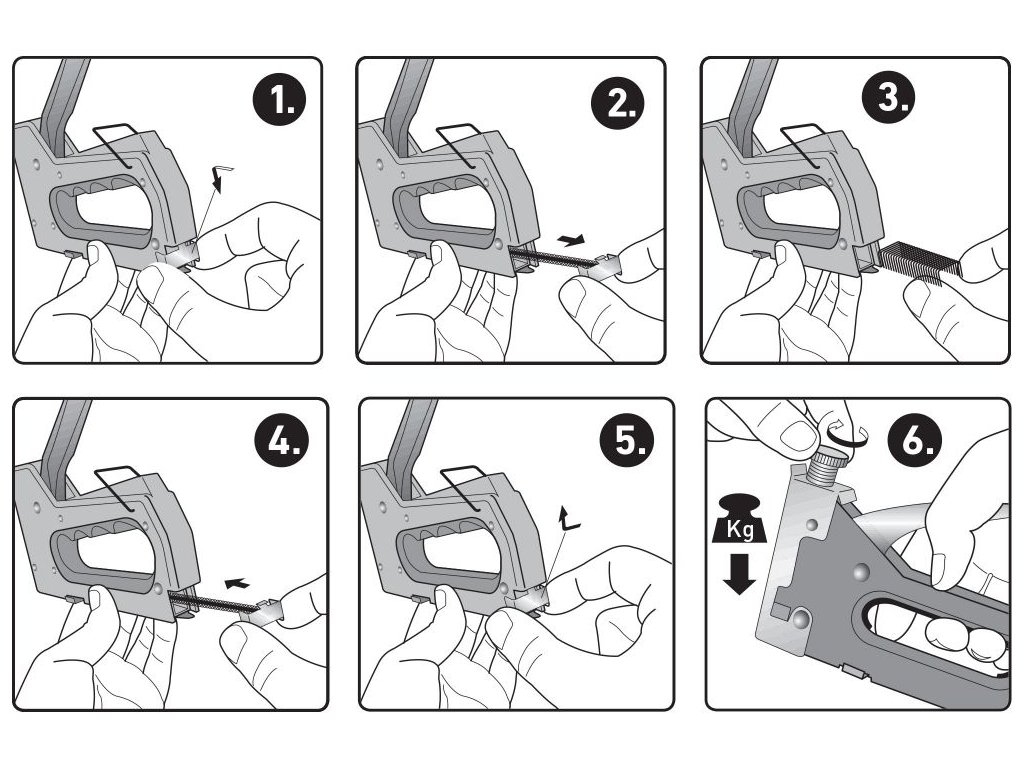 1.

2.

3.

4.

5.

6.

Kg