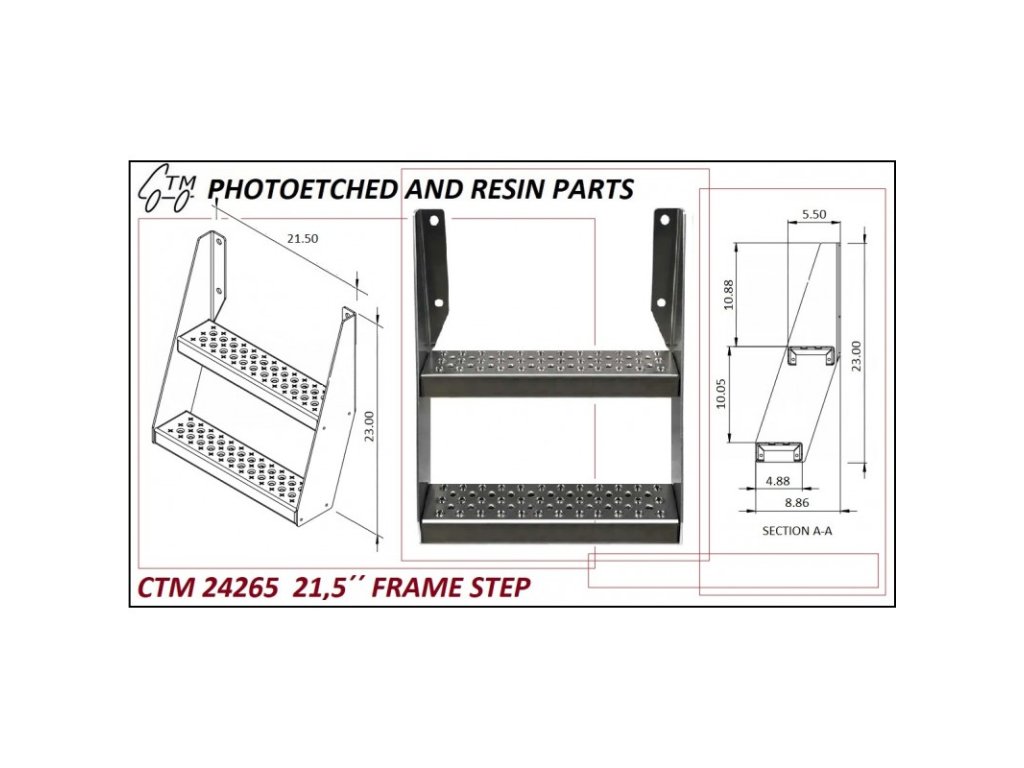 CTM

PHOTOETCHED AND RESIN PARTS

21.50

23.00

5.50

10.88

10.05

23.00

4.88

8.86

SECTION A-A

CTM 24265 21,5´´ FRAME STEP