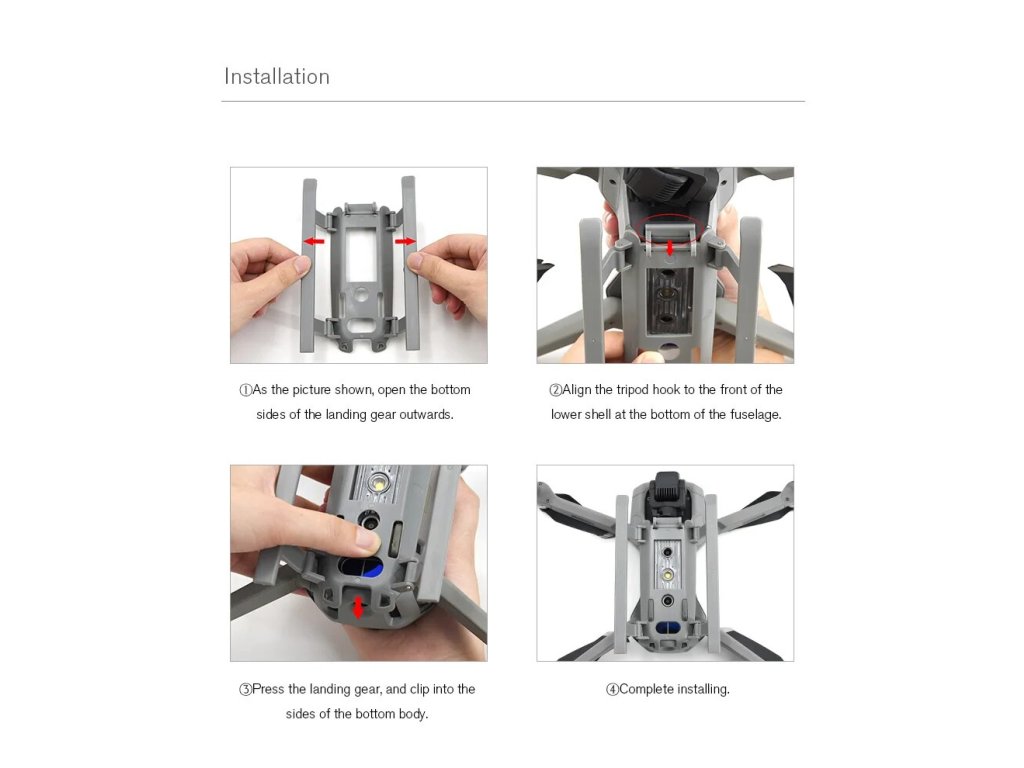 Installation

①As the picture shown, open the bottom sides of the landing gear outwards.

②Align the tripod hook to the front of the lower shell at the bottom of the fuselage.

③Press the landing gear, and clip into the sides of the bottom body.

④Complete installing.