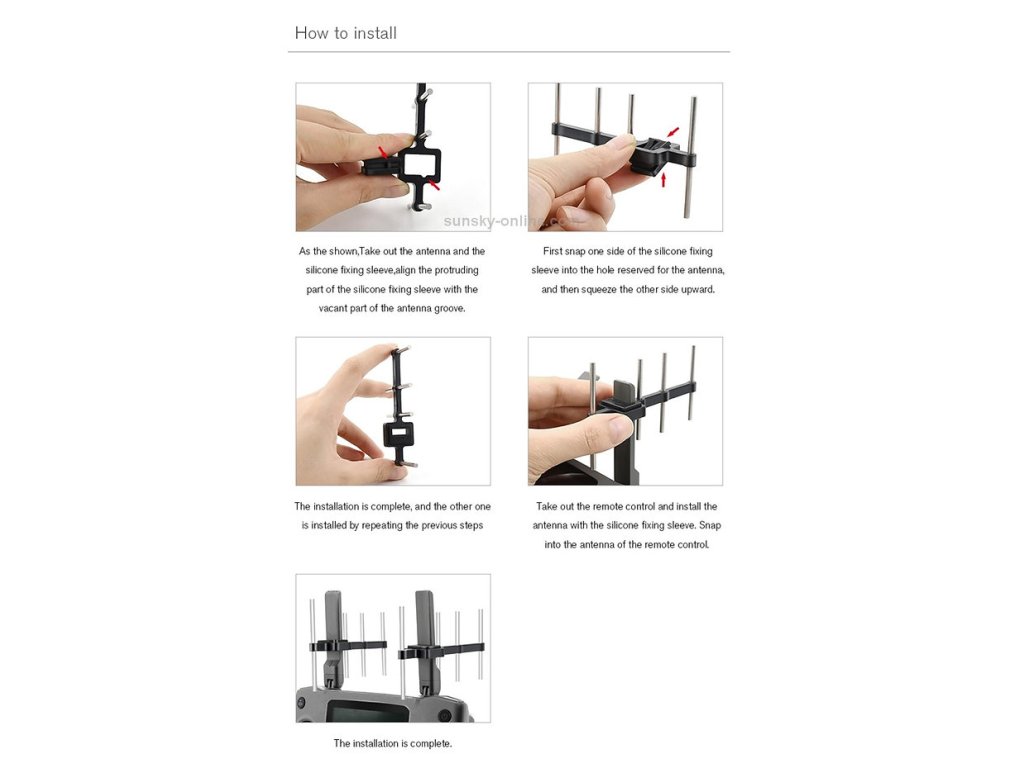 How to install

sunsky-online.com

As the shown,Take out the antenna and the silicone fixing sleeve,align the protruding part of the silicone fixing sleeve with the vacant part of the antenna groove.

First snap one side of the silicone fixing sleeve into the hole reserved for the antenna, and then squeeze the other side upward.

The installation is complete, and the other one is installed by repeating the previous steps

Take out the remote control and install the antenna with the silicone fixing sleeve. Snap into the antenna of the remote control.

The installation is complete.