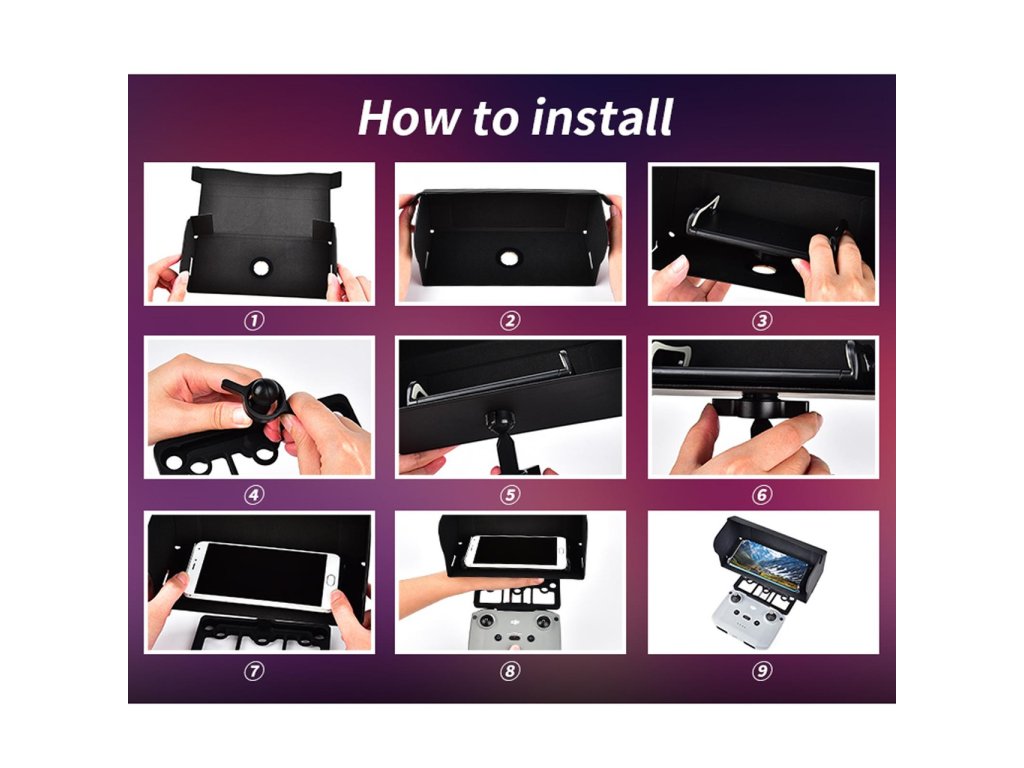 How to install

①

②

③

④

⑤

⑥

⑦

⑧

⑨