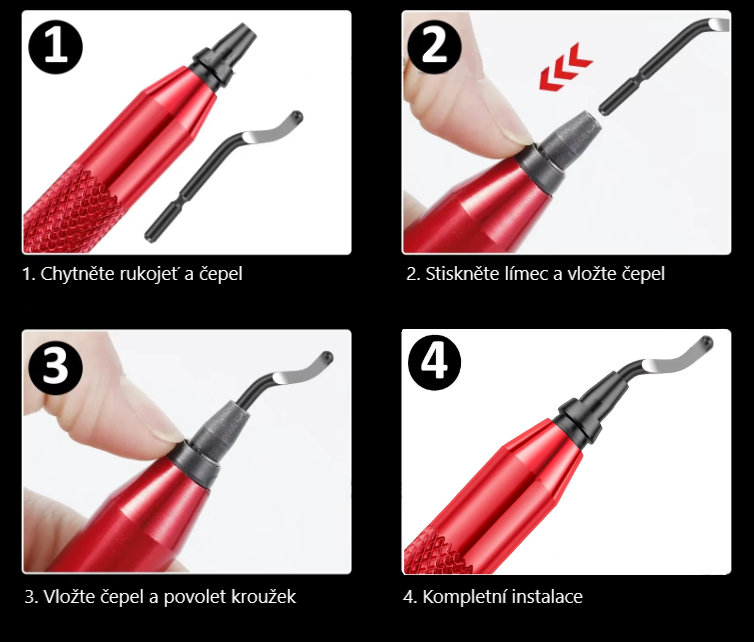 1

1. Chytněte rukojeť a čepel

2

2. Stiskněte límec a vložte čepel

3

3. Vložte čepel a povolet kroužek

4

4. Kompletní instalace