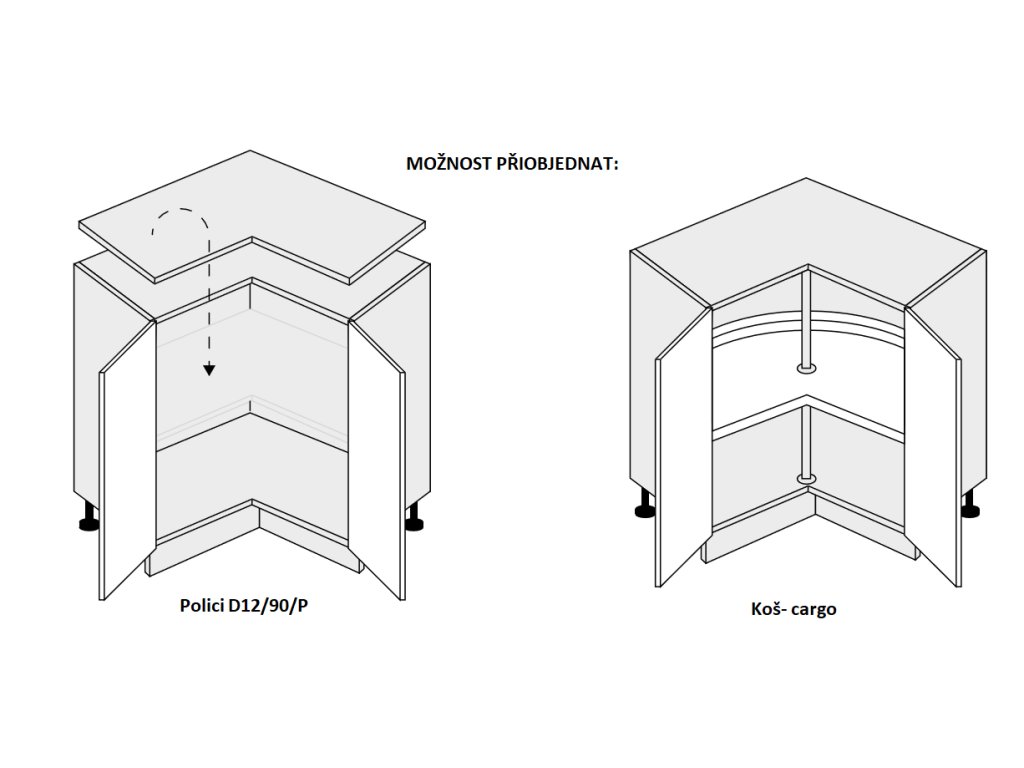 MOŽNOST PŘIOBJEDNAT:

Polici D12/90/P

Koš- cargo