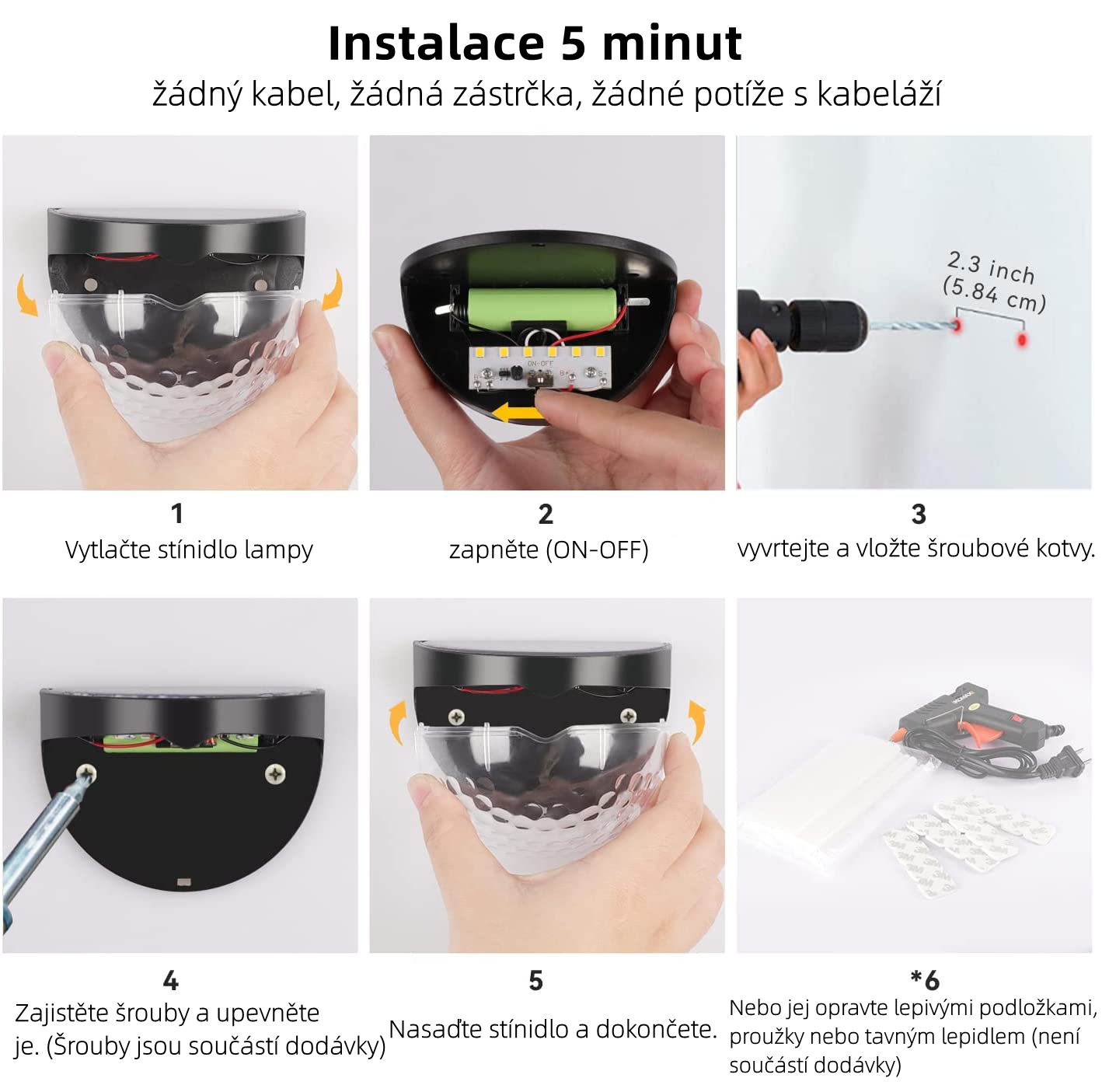 Instalace 5 minut
žádný kabel, žádná zástrčka, žádné potíže s kabeláží

ON-OFF

2.3 inch (5.84 cm)

1
Vytlačte stínidlo lampy

2
zapněte (ON-OFF)

3
vyvrtejte a vložte šroubové kotvy.

4
Zajistěte šrouby a upevněte je. (Šrouby jsou součástí dodávky)

5
Nasaďte stínidlo a dokončete.

*6
Nebo jej opravte lepivými podložkami, proužky nebo tavným lepidlem (není součástí dodávky)