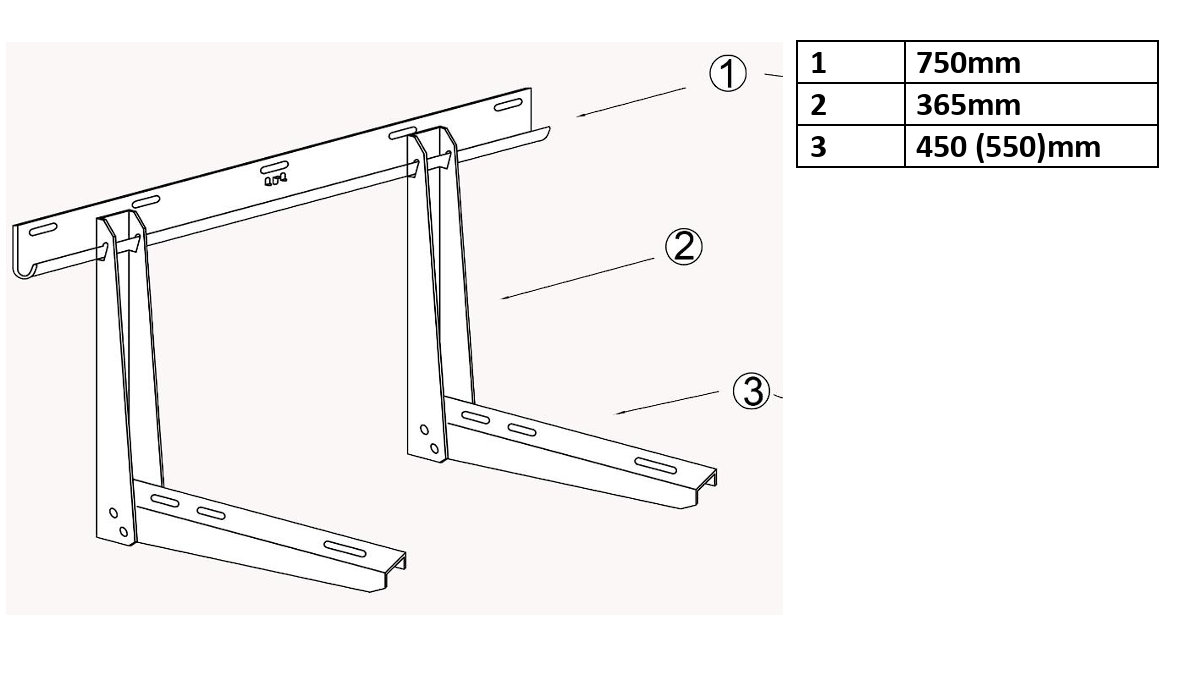 ①
②
③

| 1 | 750mm |
|---|---|
| 2 | 365mm |
| 3 | 450 (550)mm |