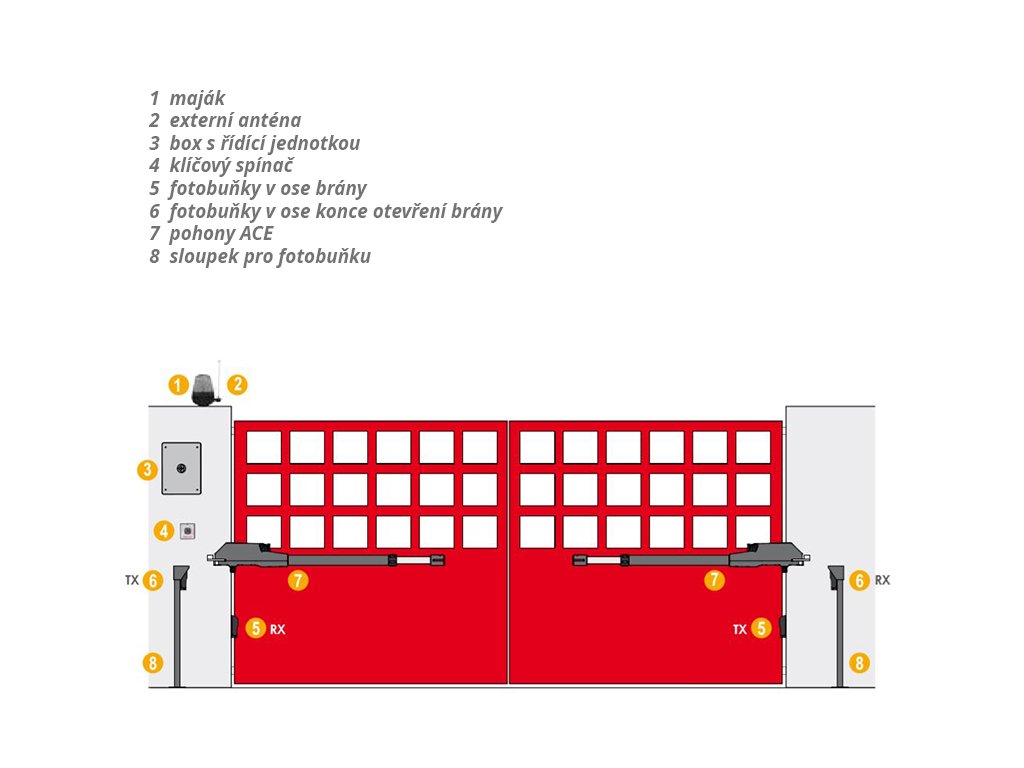 1 maják
2 externí anténa
3 box s řídící jednotkou
4 klíčový spínač
5 fotobuňky v ose brány
6 fotobuňky v ose konce otevření brány
7 pohony ACE
8 sloupek pro fotobuňku

1 2

3

4

TX 6

7

7

6 RX

5 RX

TX 5

8

8