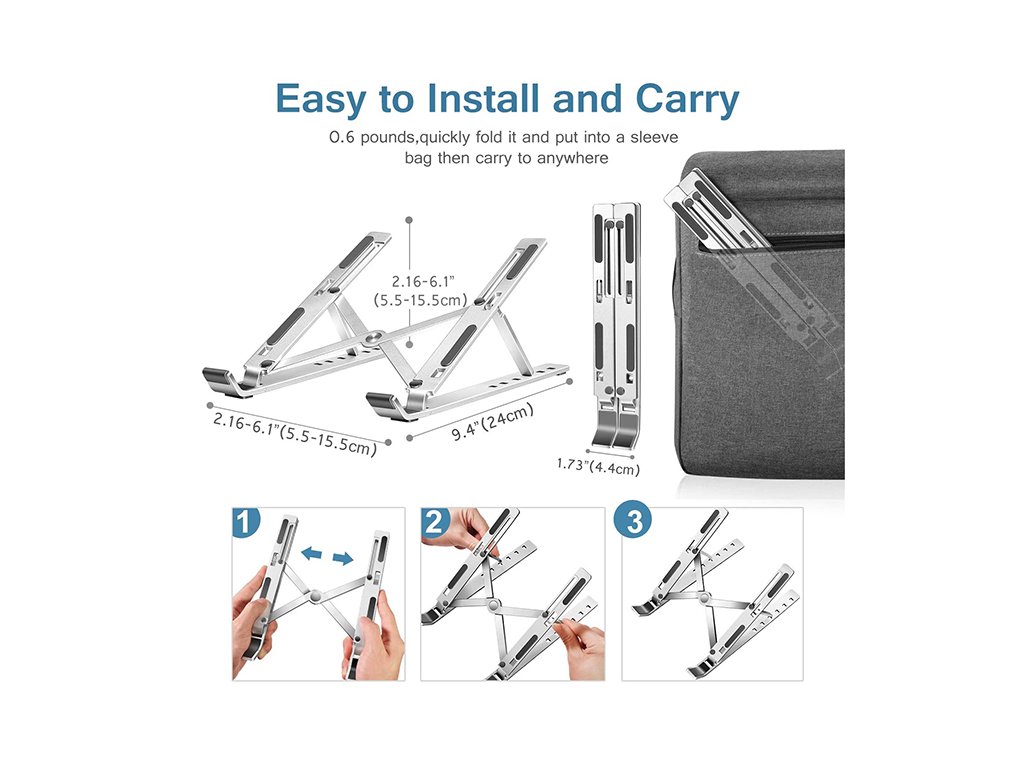 Easy to Install and Carry
0.6 pounds,quickly fold it and put into a sleeve bag then carry to anywhere

2.16-6.1"
(5.5-15.5cm)

2.16-6.1"(5.5-15.5cm)

9.4"(24cm)

1.73"(4.4cm)

1

2

3