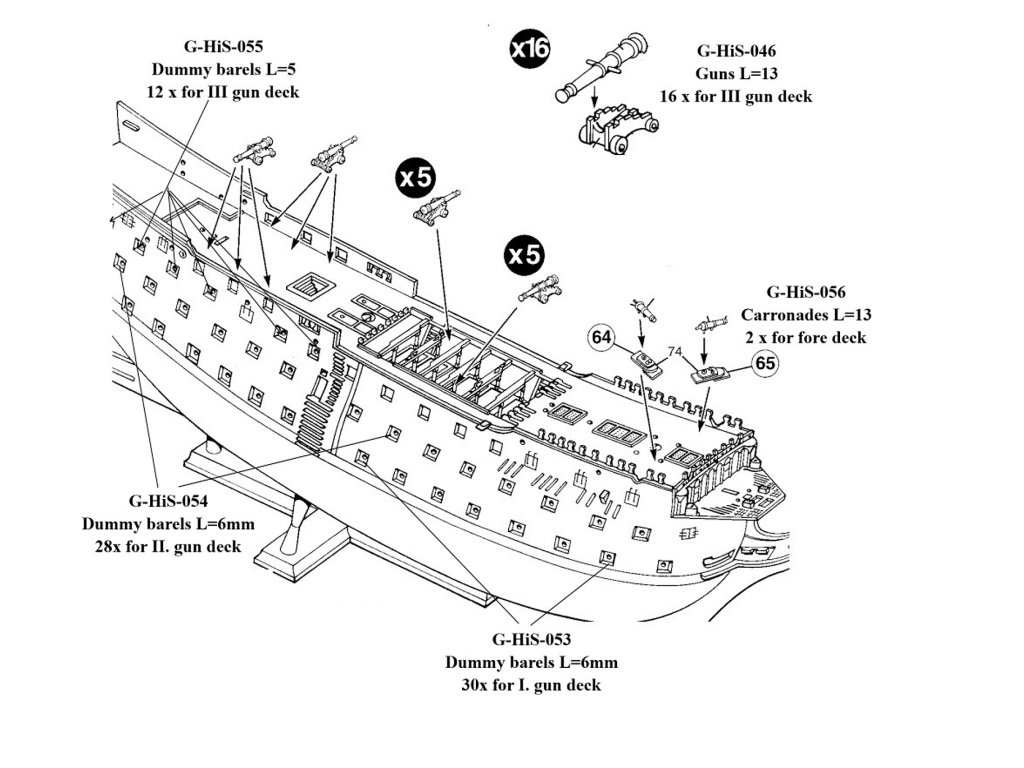 G-HiS-055
Dummy barels L=5
12 x for III gun deck

x16

G-HiS-046
Guns L=13
16 x for III gun deck

x5

x5

G-HiS-056
Carronades L=13
2 x for fore deck

64

74

65

G-HiS-054
Dummy barels L=6mm
28x for II. gun deck

G-HiS-053
Dummy barels L=6mm
30x for I. gun deck