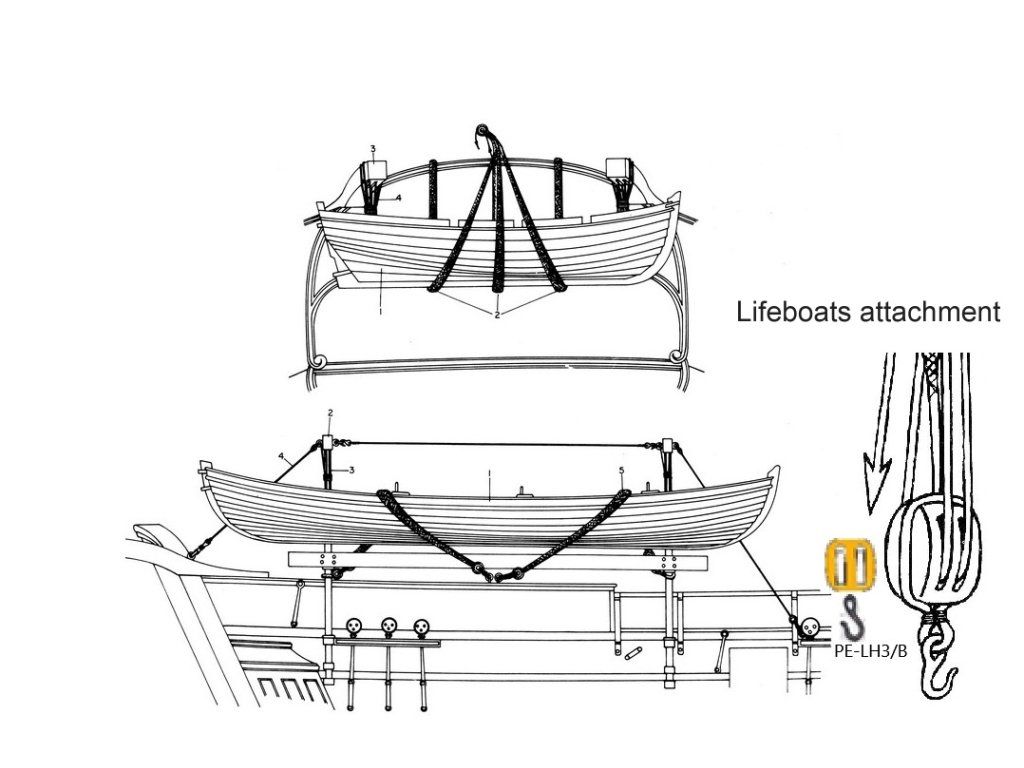 3
4
1
2
Lifeboats attachment
2
4
3
1
5
PE-LH3/B