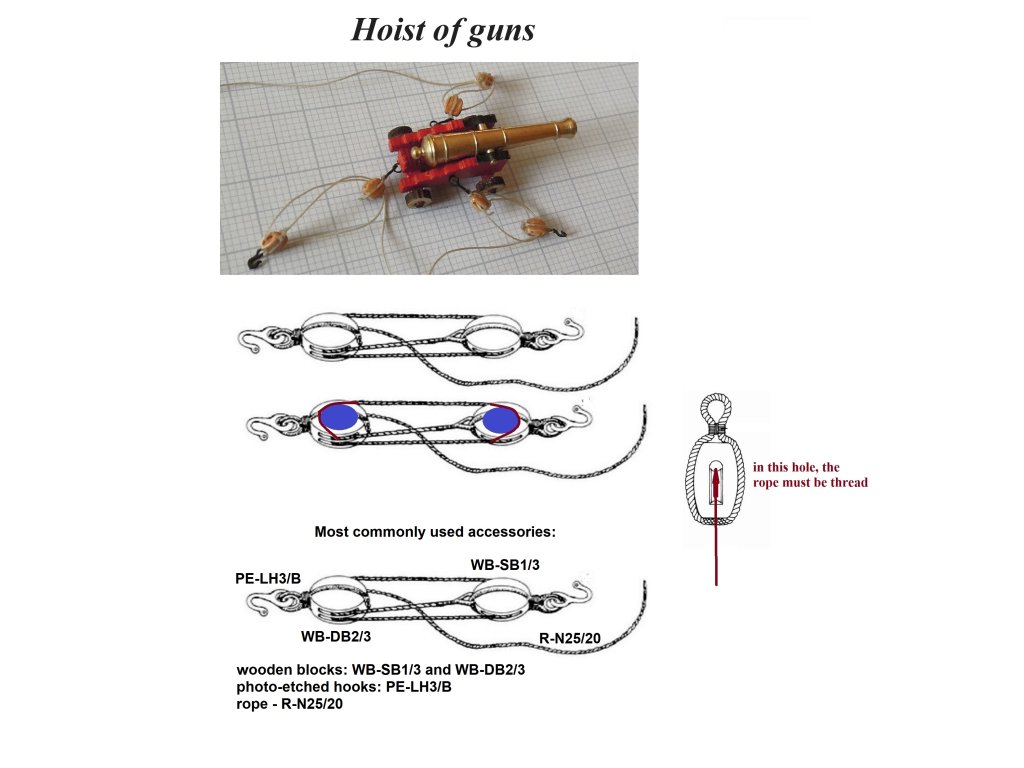 Hoist of guns

in this hole, the rope must be thread

Most commonly used accessories:

PE-LH3/B
WB-SB1/3
WB-DB2/3
R-N25/20

wooden blocks: WB-SB1/3 and WB-DB2/3
photo-etched hooks: PE-LH3/B
rope - R-N25/20