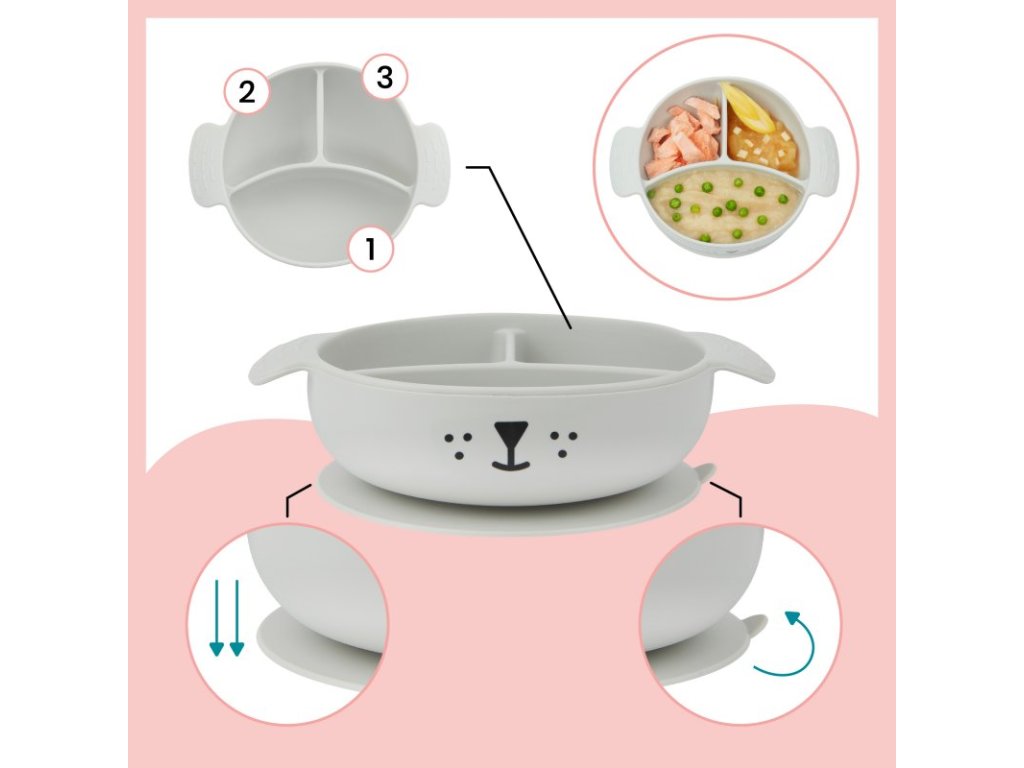 2
3
1