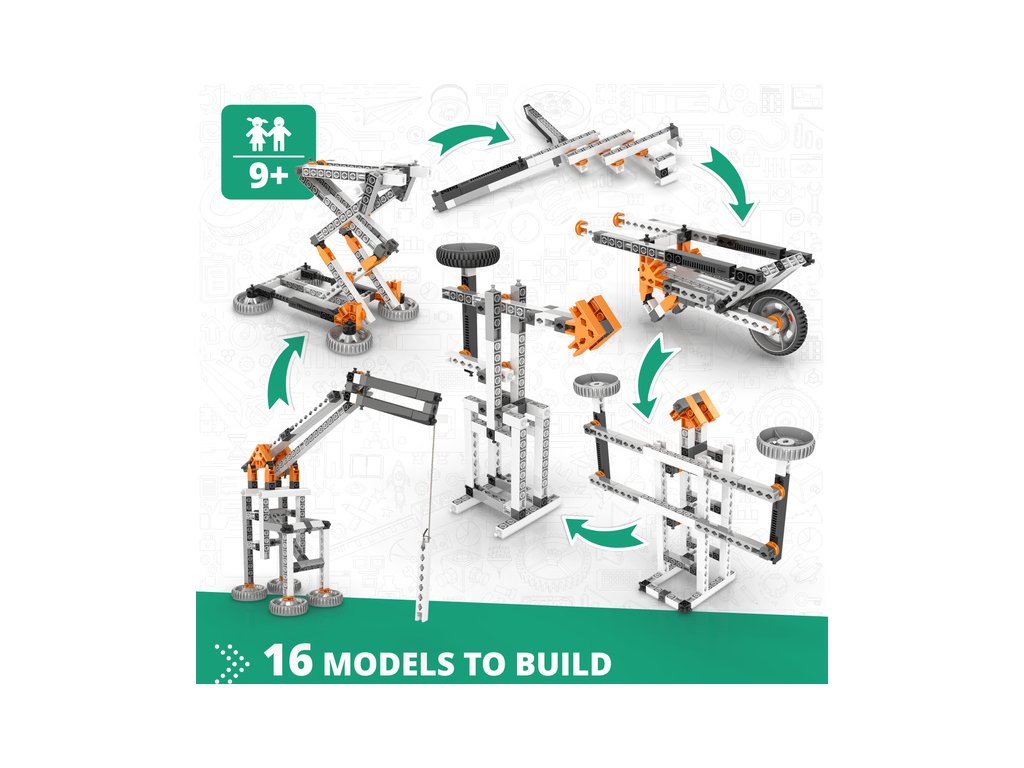 9+

16 MODELS TO BUILD