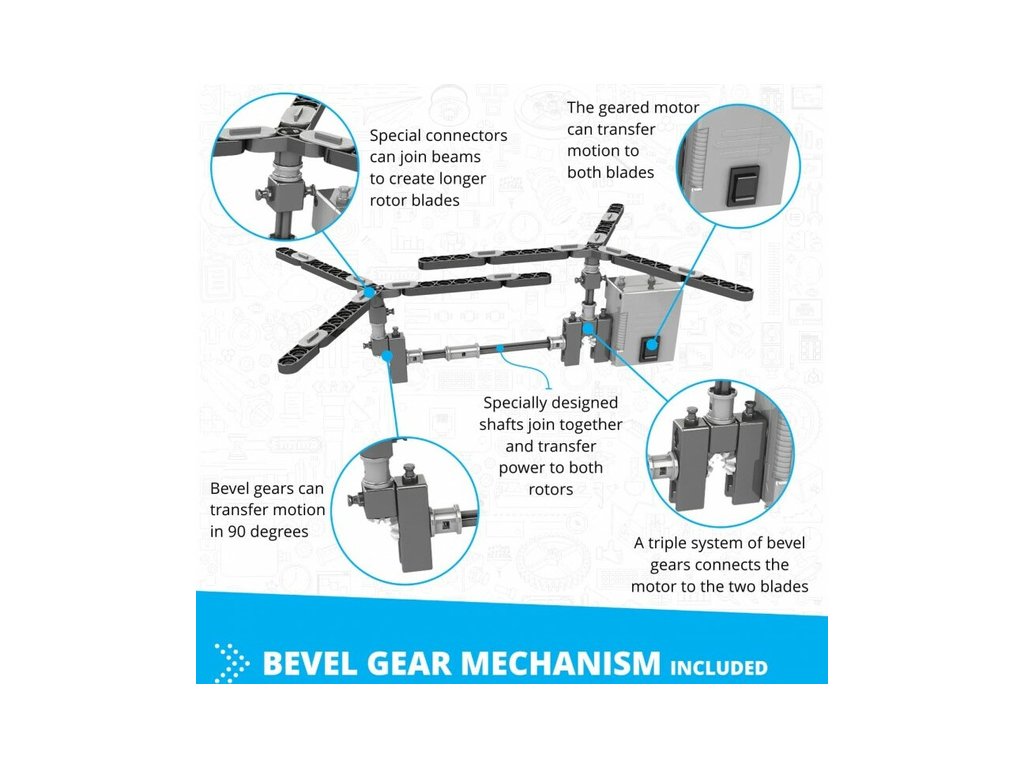 Special connectors can join beams to create longer rotor blades

The geared motor can transfer motion to both blades

Specially designed shafts join together and transfer power to both rotors

Bevel gears can transfer motion in 90 degrees

A triple system of bevel gears connects the motor to the two blades

BEVEL GEAR MECHANISM INCLUDED