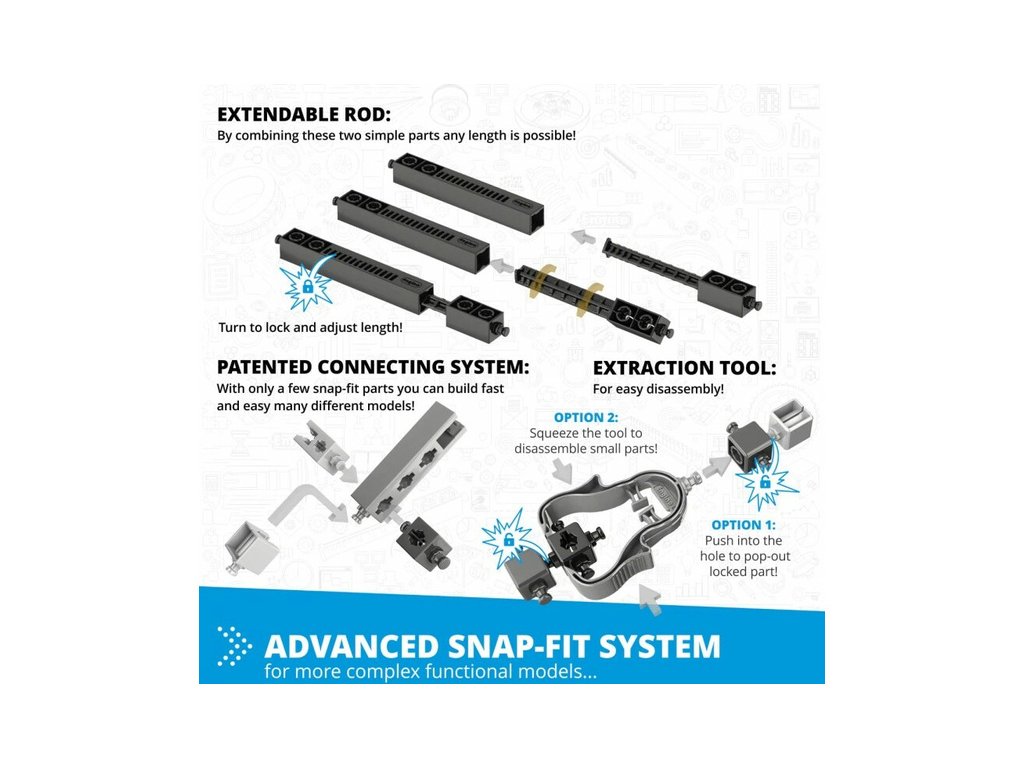 EXTENDABLE ROD:
By combining these two simple parts any length is possible!

Turn to lock and adjust length!

PATENTED CONNECTING SYSTEM:
With only a few snap-fit parts you can build fast and easy many different models!

EXTRACTION TOOL:
For easy disassembly!

OPTION 2:
Squeeze the tool to disassemble small parts!

OPTION 1:
Push into the hole to pop-out locked part!

ADVANCED SNAP-FIT SYSTEM
for more complex functional models...