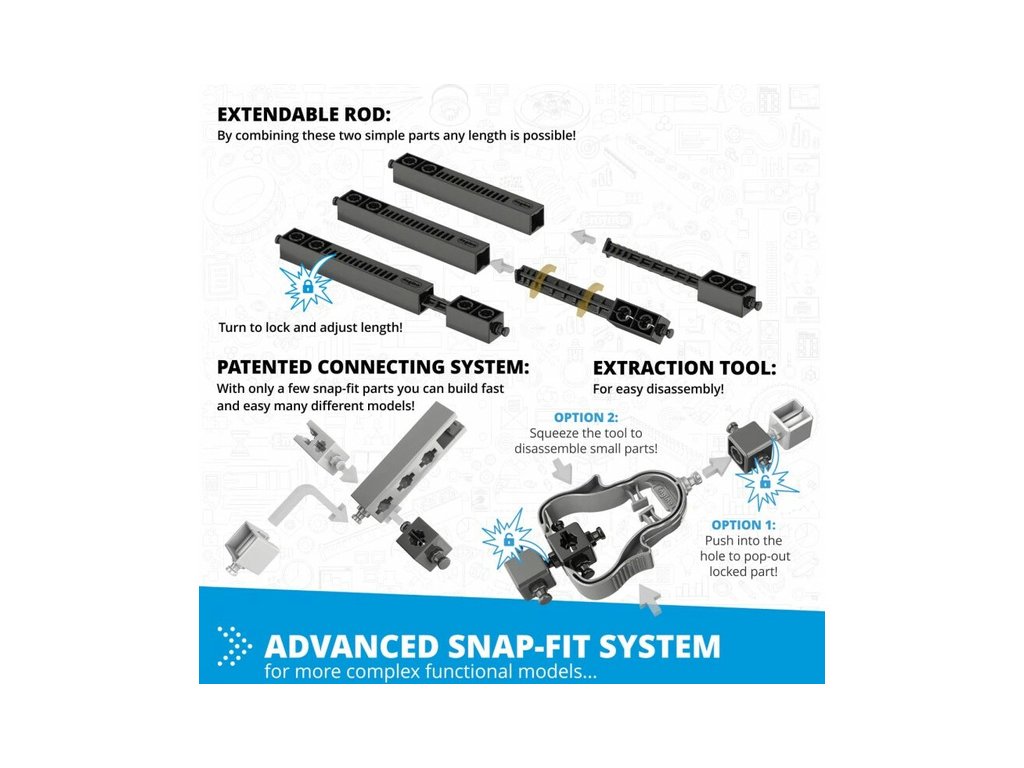 EXTENDABLE ROD:
By combining these two simple parts any length is possible!

Turn to lock and adjust length!

PATENTED CONNECTING SYSTEM:
With only a few snap-fit parts you can build fast and easy many different models!

EXTRACTION TOOL:
For easy disassembly!

OPTION 2:
Squeeze the tool to disassemble small parts!

OPTION 1:
Push into the hole to pop-out locked part!

ADVANCED SNAP-FIT SYSTEM
for more complex functional models...