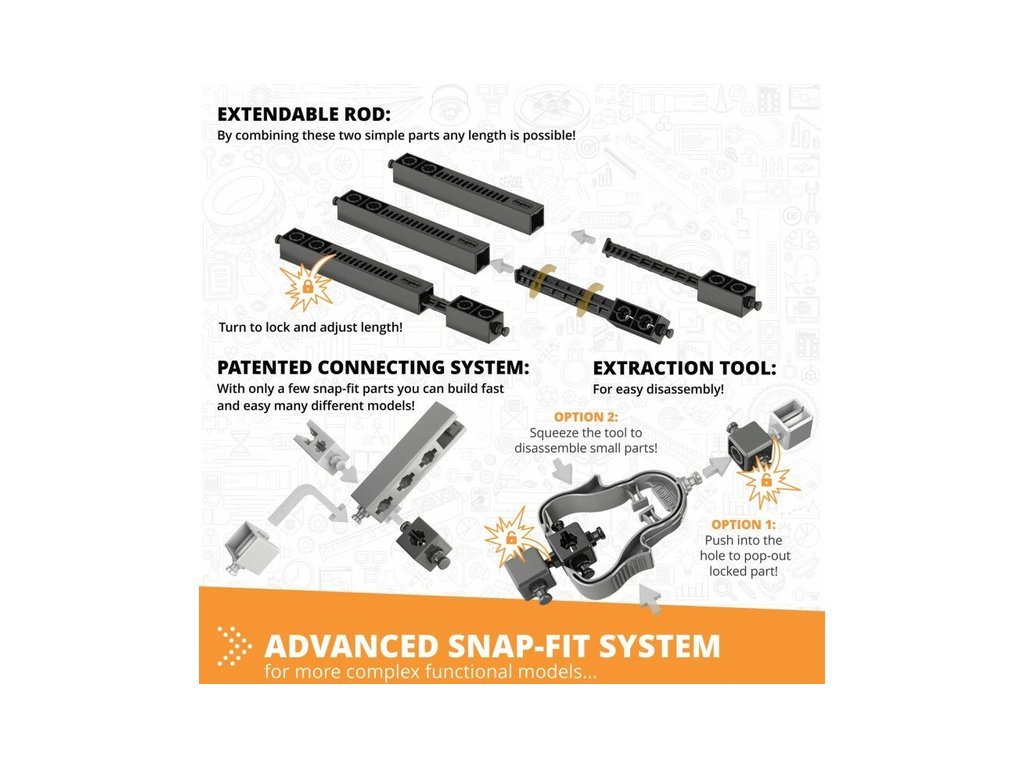 EXTENDABLE ROD:
By combining these two simple parts any length is possible!

Turn to lock and adjust length!

PATENTED CONNECTING SYSTEM:
With only a few snap-fit parts you can build fast and easy many different models!

EXTRACTION TOOL:
For easy disassembly!

OPTION 2:
Squeeze the tool to disassemble small parts!

OPTION 1:
Push into the hole to pop-out locked part!

ADVANCED SNAP-FIT SYSTEM
for more complex functional models...