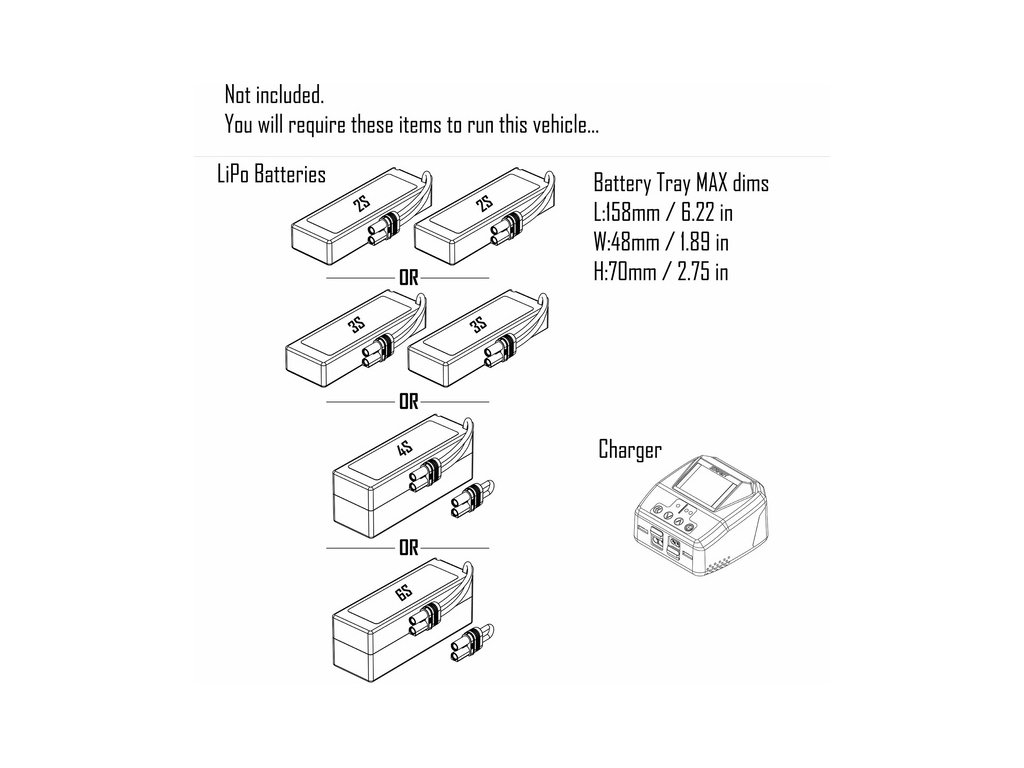 Not included.
You will require these items to run this vehicle...

LiPo Batteries

2S
2S

OR

3S
3S

OR

4S

OR

6S

Battery Tray MAX dims
L:158mm / 6.22 in
W:48mm / 1.89 in
H:70mm / 2.75 in

Charger