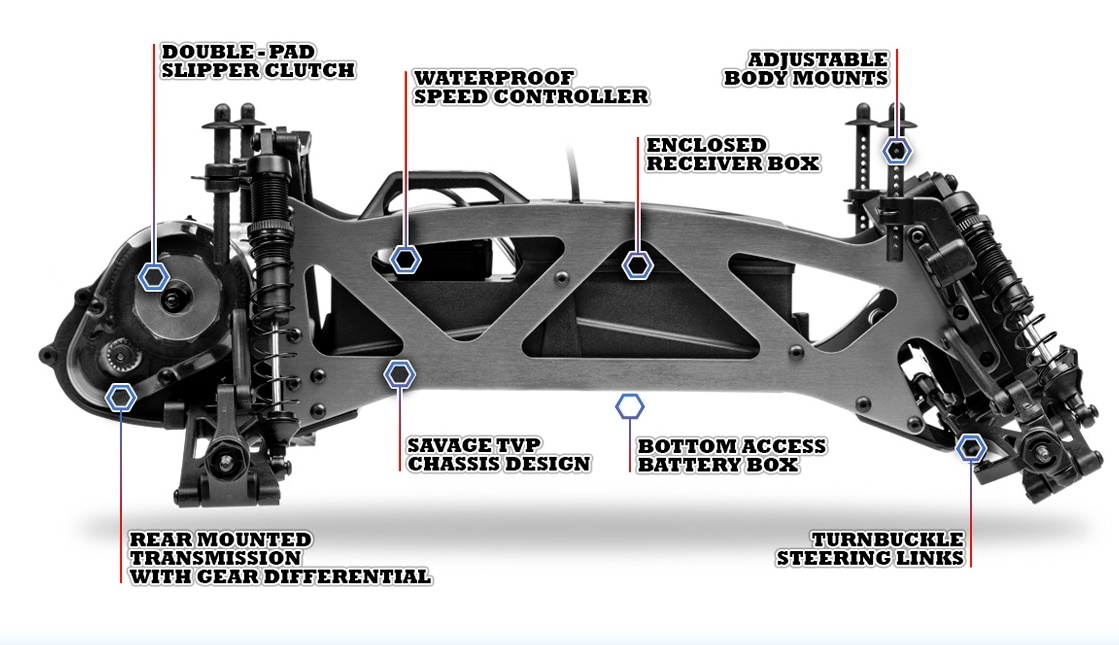 DOUBLE - PAD
SLIPPER CLUTCH

WATERPROOF
SPEED CONTROLLER

ADJUSTABLE
BODY MOUNTS

ENCLOSED
RECEIVER BOX

SAVAGE TVP
CHASSIS DESIGN

BOTTOM ACCESS
BATTERY BOX

REAR MOUNTED
TRANSMISSION
WITH GEAR DIFFERENTIAL

TURNBUCKLE
STEERING LINKS