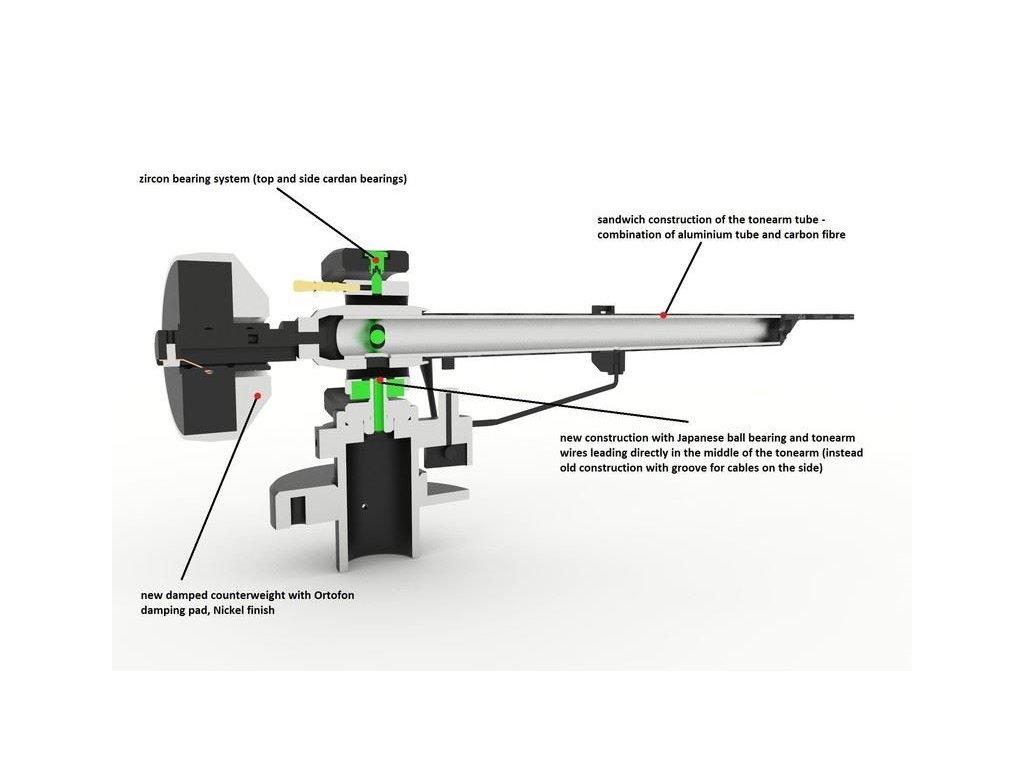 zircon bearing system (top and side cardan bearings)

sandwich construction of the tonearm tube - combination of aluminium tube and carbon fibre

new construction with Japanese ball bearing and tonearm wires leading directly in the middle of the tonearm (instead old construction with groove for cables on the side)

new damped counterweight with Ortofon damping pad, Nickel finish