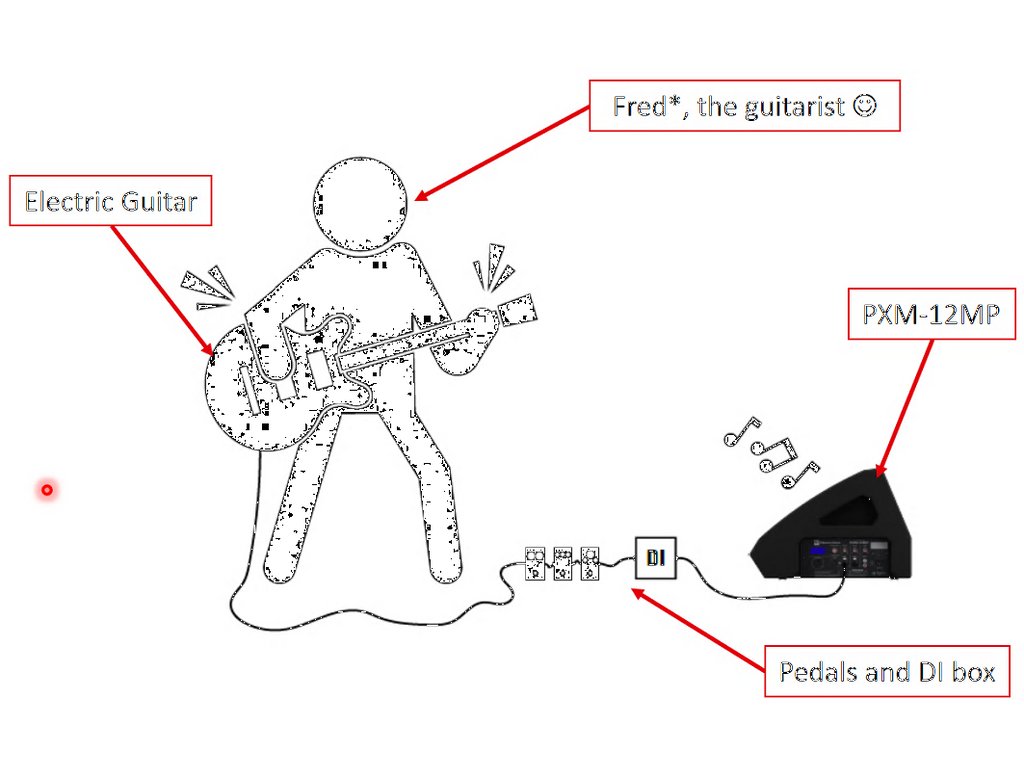 Fred*, the guitarist ☺

Electric Guitar

PXM-12MP

DI

Pedals and DI box