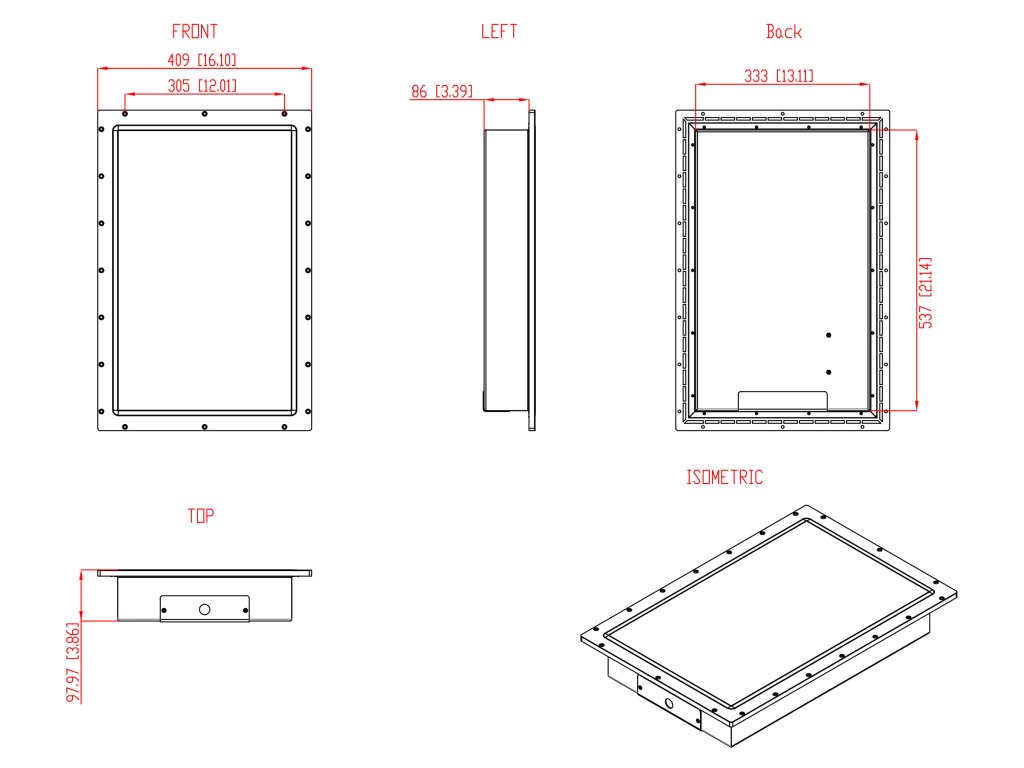 FRONT

409 [16.10]

305 [12.01]

LEFT

86 [3.39]

Back

333 [13.11]

537 [21.14]

TOP

97.97 [3.86]

ISOMETRIC