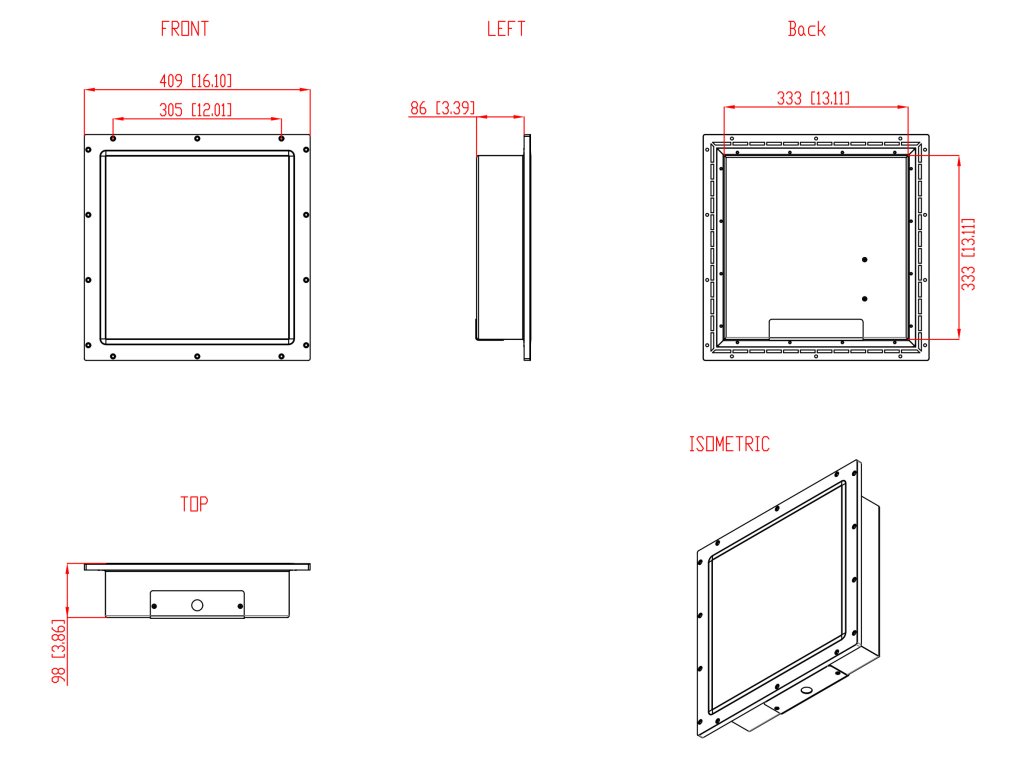 FRONT

409 [16.10]

305 [12.01]

LEFT

86 [3.39]

Back

333 [13.11]

333 [13.11]

TOP

98 [3.86]

ISOMETRIC