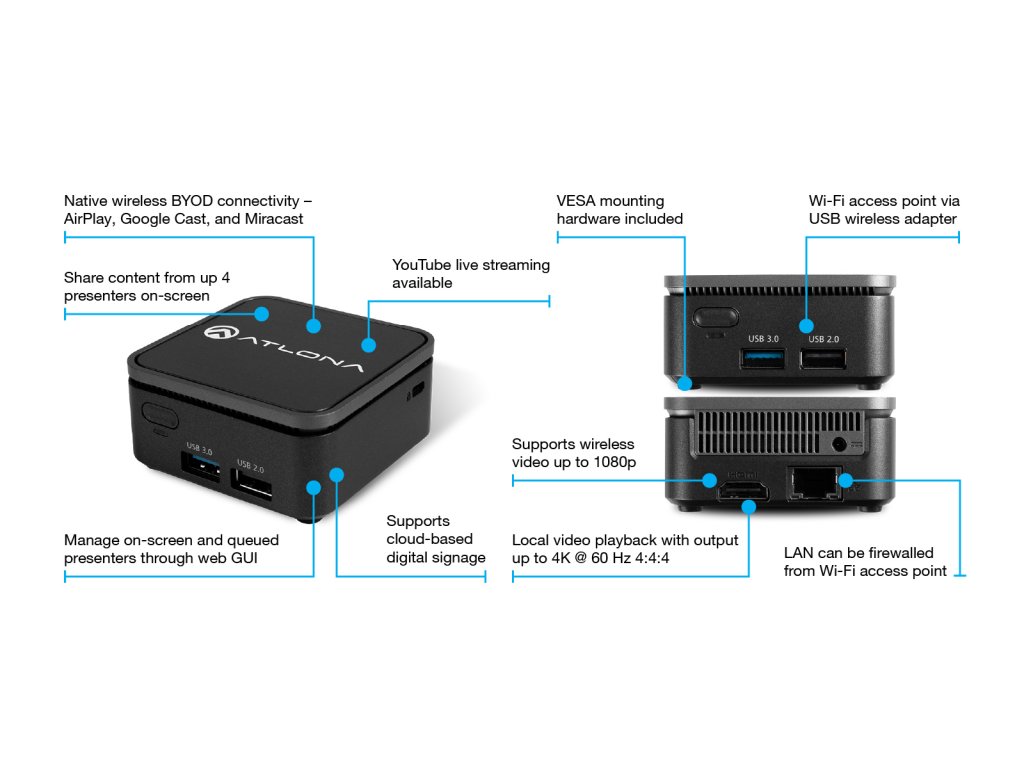 Native wireless BYOD connectivity – AirPlay, Google Cast, and Miracast

Share content from up 4 presenters on-screen

YouTube live streaming available

ATLONA

USB 3.0

USB 2.0

Manage on-screen and queued presenters through web GUI

Supports cloud-based digital signage

VESA mounting hardware included

Wi-Fi access point via USB wireless adapter

USB 3.0

USB 2.0

Supports wireless video up to 1080p

HDMI

Local video playback with output up to 4K @ 60 Hz 4:4:4

LAN can be firewalled from Wi-Fi access point