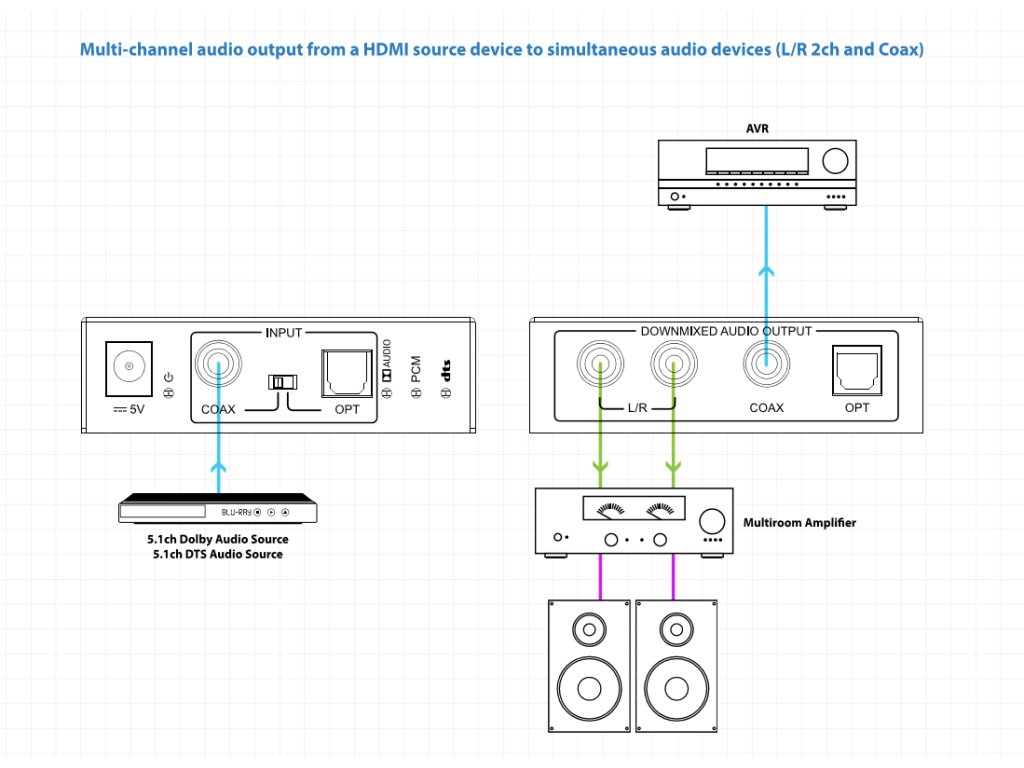 Multi-channel audio output from a HDMI source device to simultaneous audio devices (L/R 2ch and Coax)

AVR

INPUT

5V

COAX

OPT

AUDIO

PCM

dts

DOWNMIXED AUDIO OUTPUT

L/R

COAX

OPT

BLU-RAY

5.1ch Dolby Audio Source
5.1ch DTS Audio Source

Multiroom Amplifier