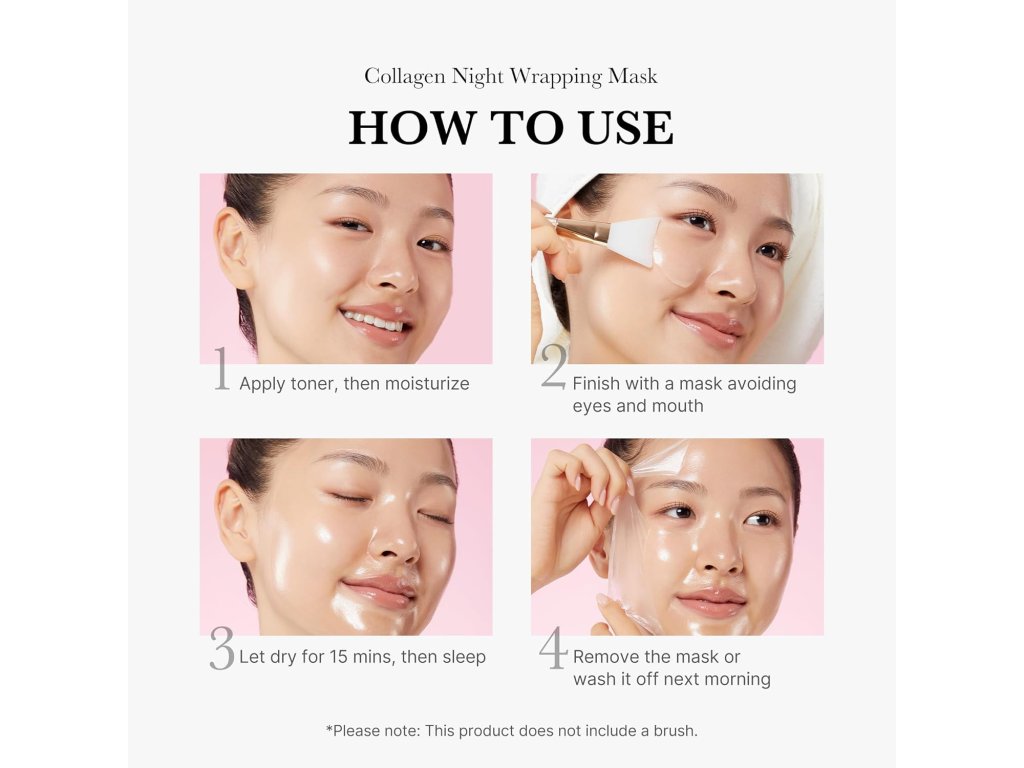 Collagen Night Wrapping Mask

HOW TO USE

1 Apply toner, then moisturize

2 Finish with a mask avoiding eyes and mouth

3 Let dry for 15 mins, then sleep

4 Remove the mask or wash it off next morning

*Please note: This product does not include a brush.