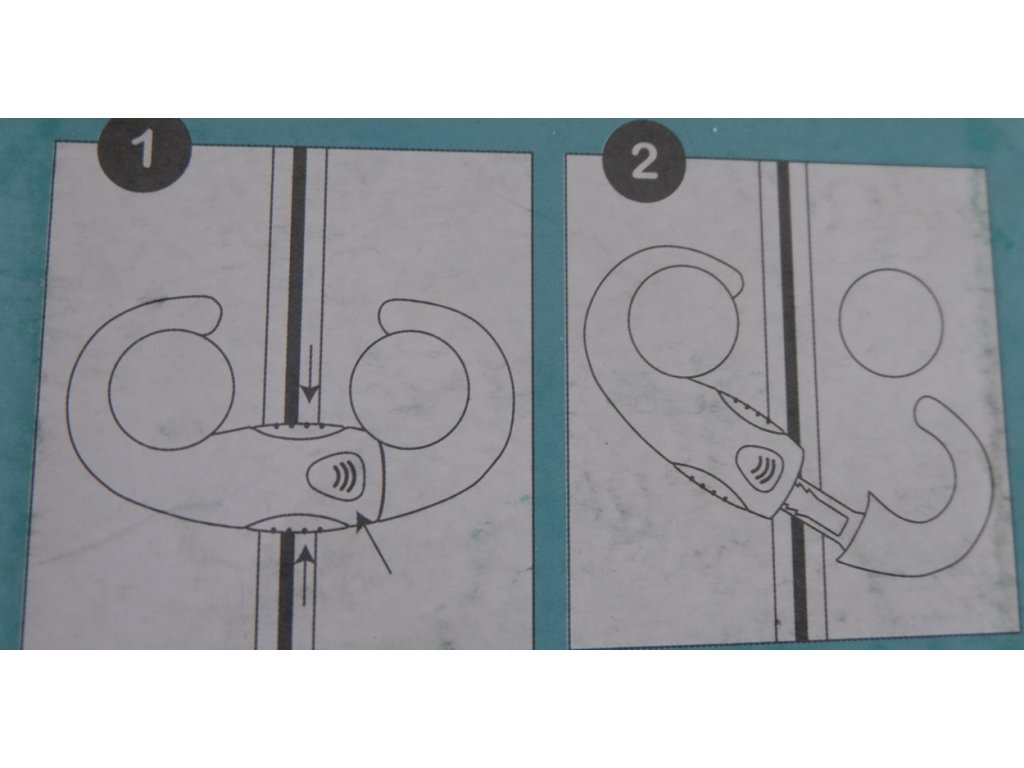 1

2