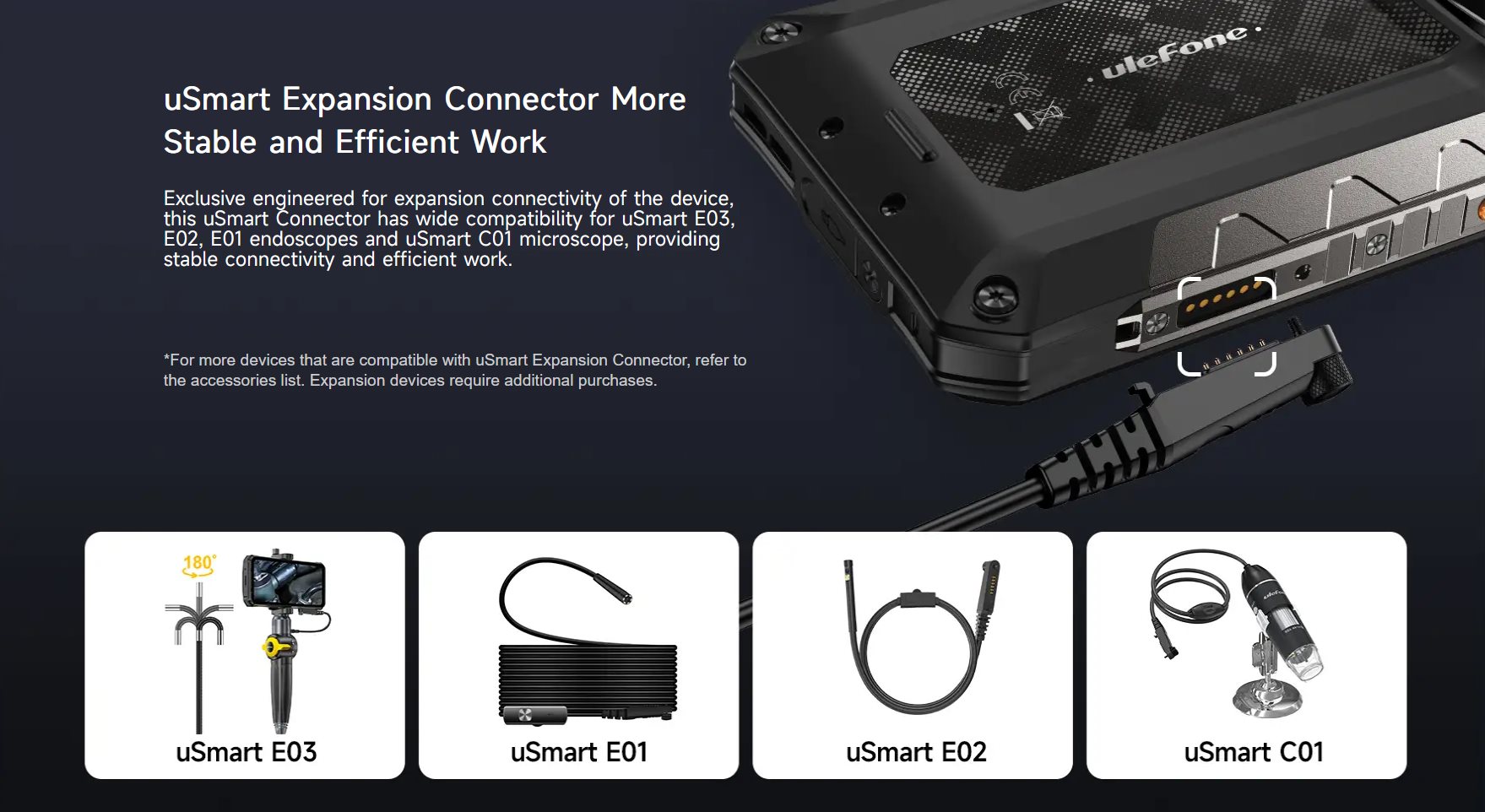 uSmart Expansion Connector More Stable and Efficient Work

Exclusive engineered for expansion connectivity of the device, this uSmart Connector has wide compatibility for uSmart E03, E02, E01 endoscopes and uSmart C01 microscope, providing stable connectivity and efficient work.

*For more devices that are compatible with uSmart Expansion Connector, refer to the accessories list. Expansion devices require additional purchases.

ulefone

180°

uSmart E03

uSmart E01

uSmart E02

uSmart C01