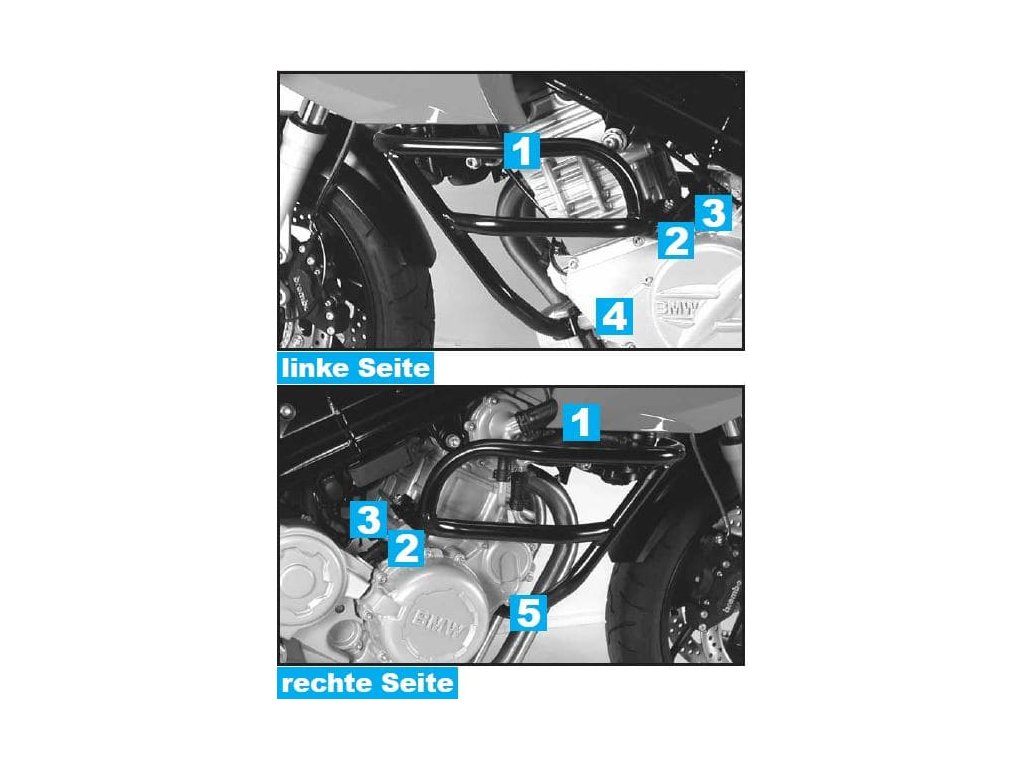 1
3
2
BMW
4
linke Seite
1
3
2
BMW
5
brembo
rechte Seite