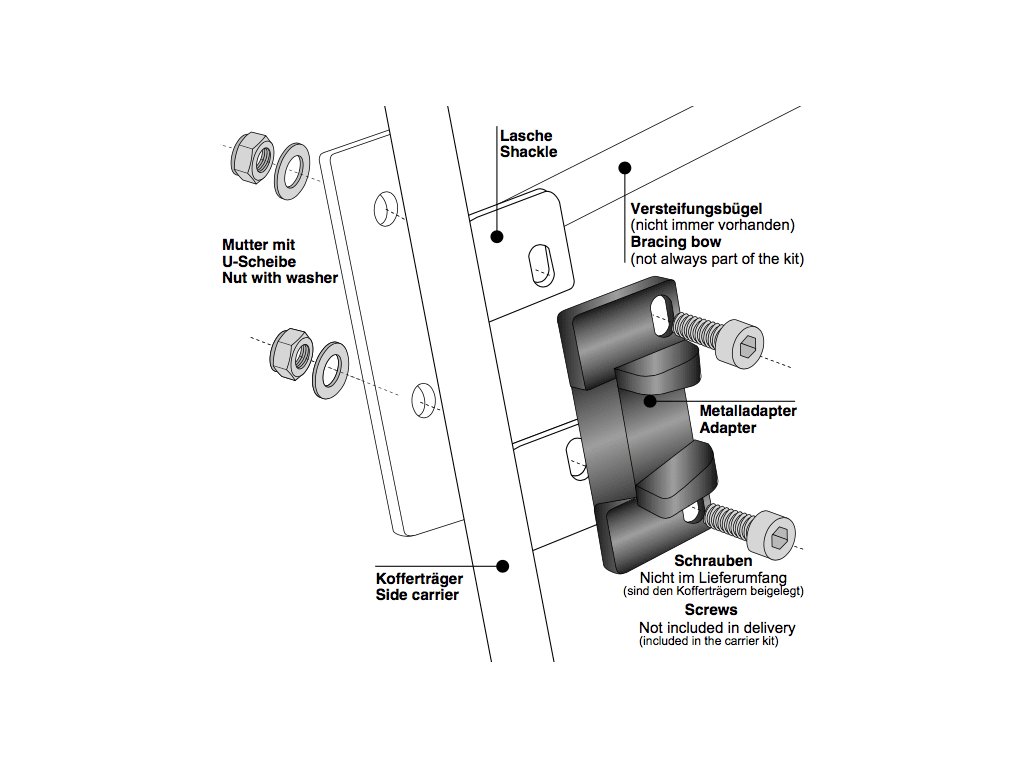 Lasche
Shackle

Versteifungsbügel
(nicht immer vorhanden)
Bracing bow
(not always part of the kit)

Mutter mit
U-Scheibe
Nut with washer

Metalladapter
Adapter

Kofferträger
Side carrier

Schrauben
Nicht im Lieferumfang
(sind den Kofferträgern beigelegt)
Screws
Not included in delivery
(included in the carrier kit)