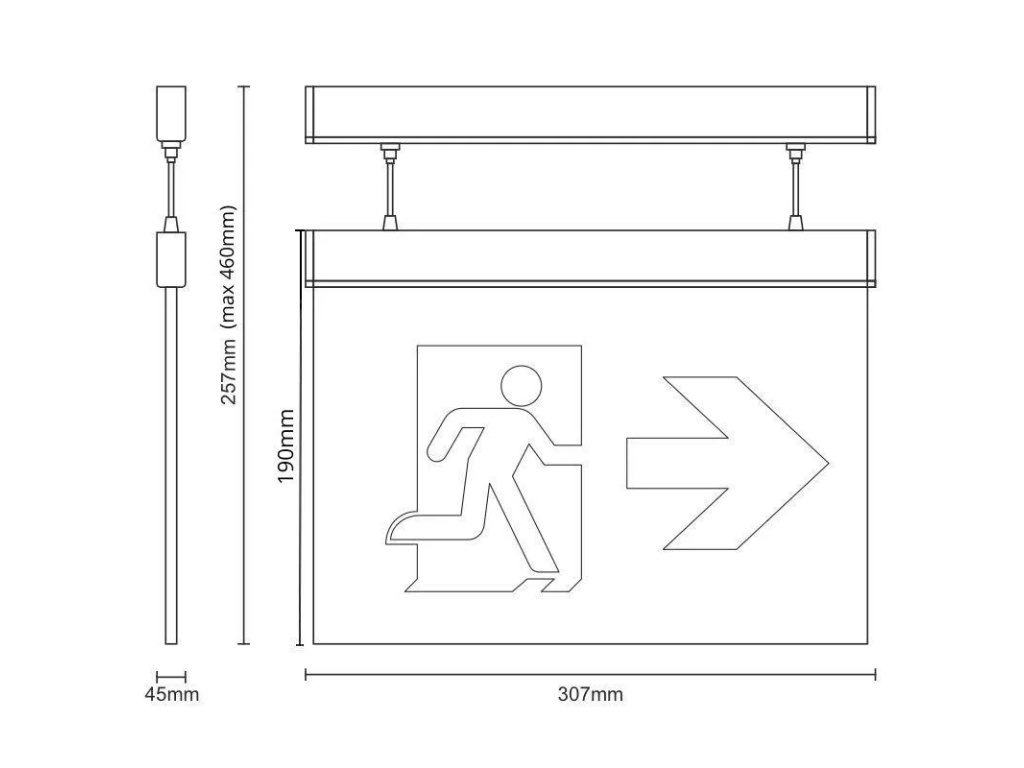 257mm (max 460mm)
190mm
45mm
307mm