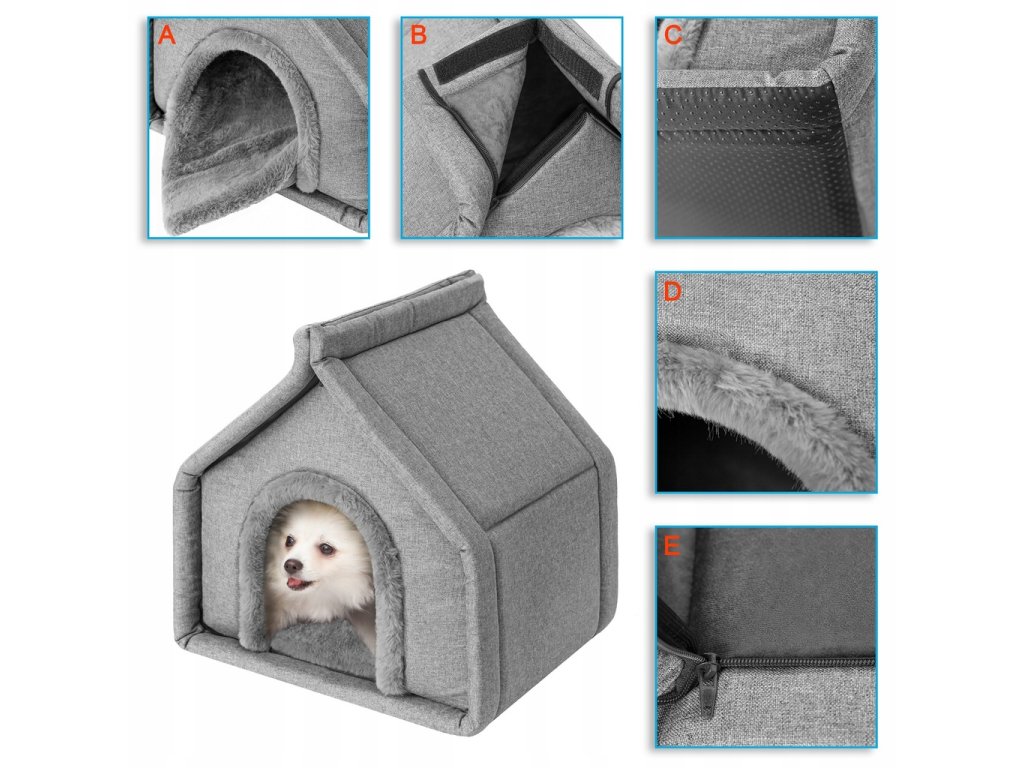 A

B

C

D

E