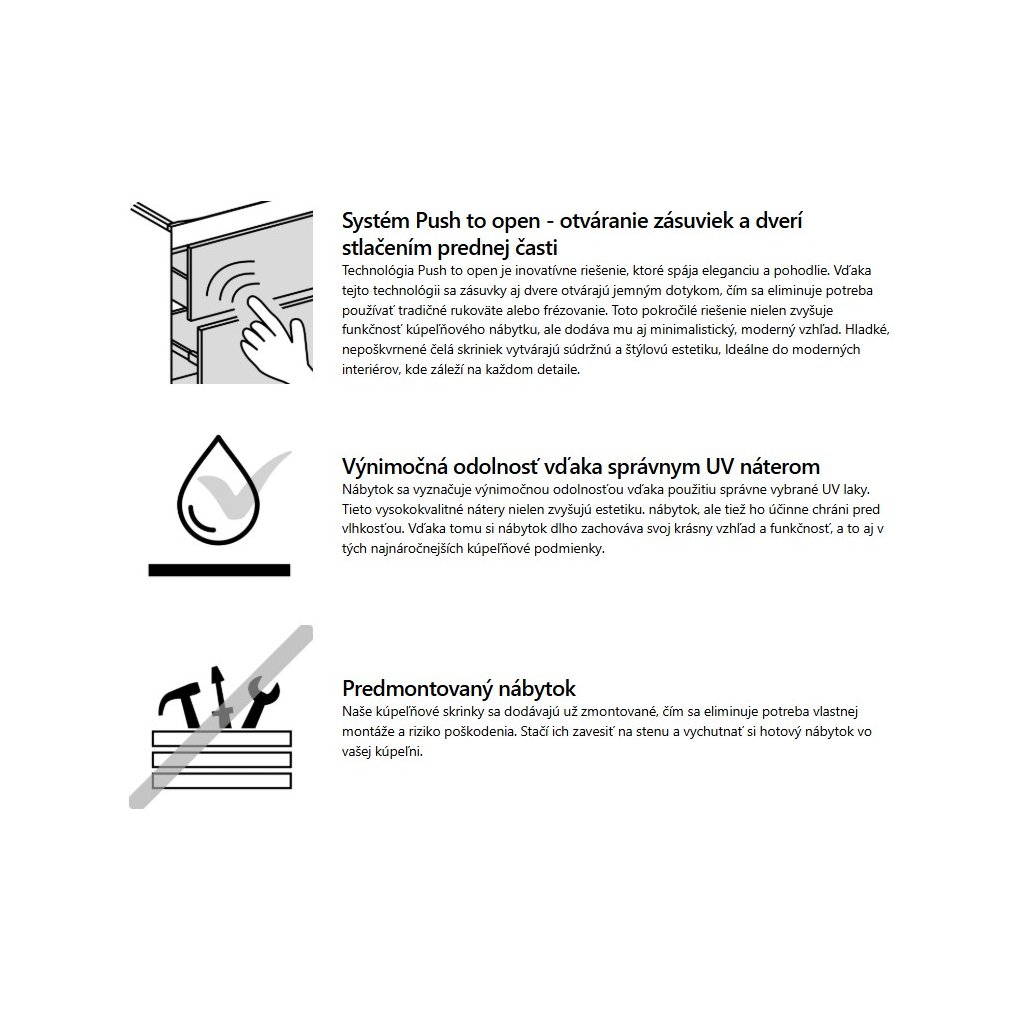 Systém Push to open - otváranie zásuviek a dverí stlačením prednej časti
Technológia Push to open je inovatívne riešenie, ktoré spája eleganciu a pohodlie. Vďaka tejto technológii sa zásuvky aj dvere otvárajú jemným dotykom, čím sa eliminuje potreba používať tradičné rukoväte alebo frézovanie. Toto pokročilé riešenie nielen zvyšuje funkčnosť kúpeľňového nábytku, ale dodáva mu aj minimalistický, moderný vzhľad. Hladké, nepoškvrnené čelá skriniek vytvárajú súdržnú a štýlovú estetiku, Ideálne do moderných interiérov, kde záleží na každom detaile.

Výnimočná odolnosť vďaka správnym UV náterom
Nábytok sa vyznačuje výnimočnou odolnosťou vďaka použitiu správne vybrané UV laky. Tieto vysokokvalitné nátery nielen zvyšujú estetiku. nábytok, ale tiež ho účinne chráni pred vlhkosťou. Vďaka tomu si nábytok dlho zachováva svoj krásny vzhľad a funkčnosť, a to aj v tých najnáročnejších kúpeľňové podmienky.

Predmontovaný nábytok
Naše kúpeľňové skrinky sa dodávajú už zmontované, čím sa eliminuje potreba vlastnej montáže a riziko poškodenia. Stačí ich zavesiť na stenu a vychutnať si hotový nábytok vo vašej kúpeľni.