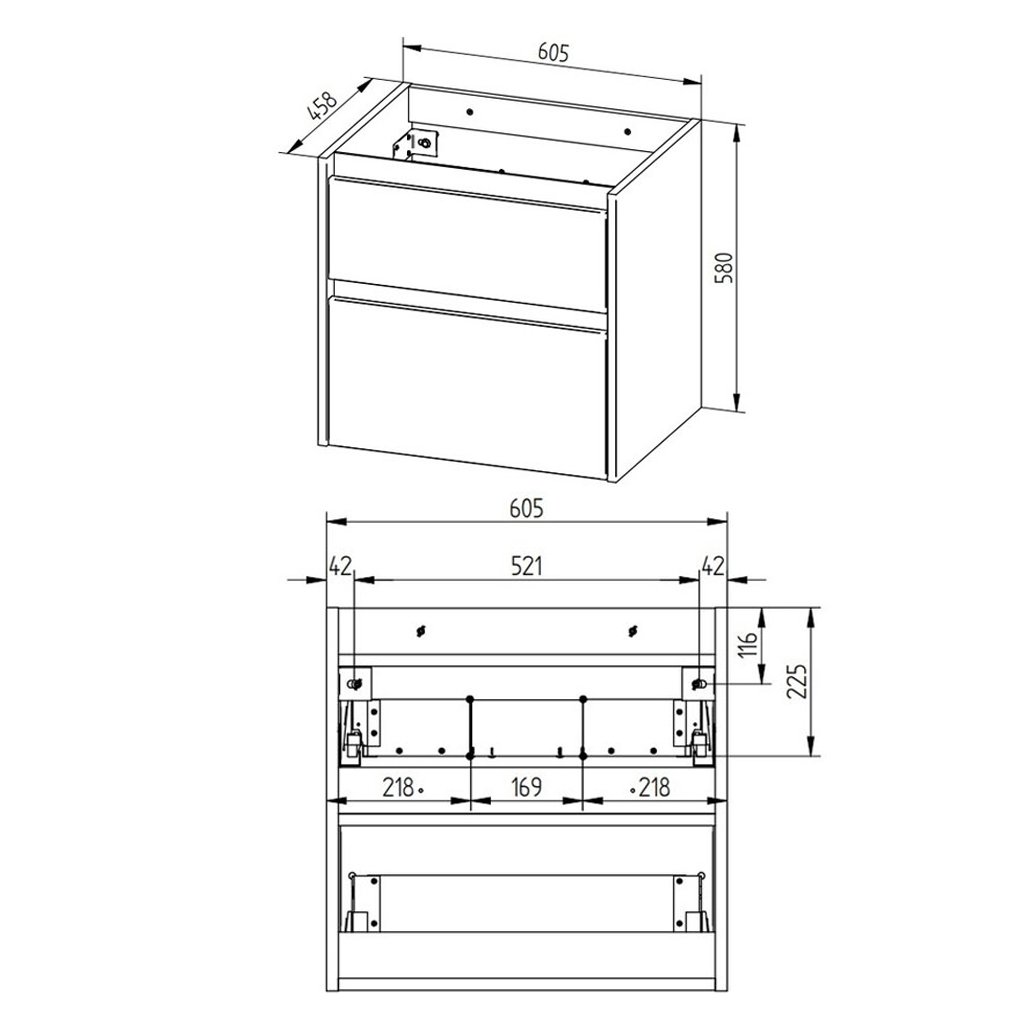 605
458
580
605
42
521
42
116
225
218
169
218