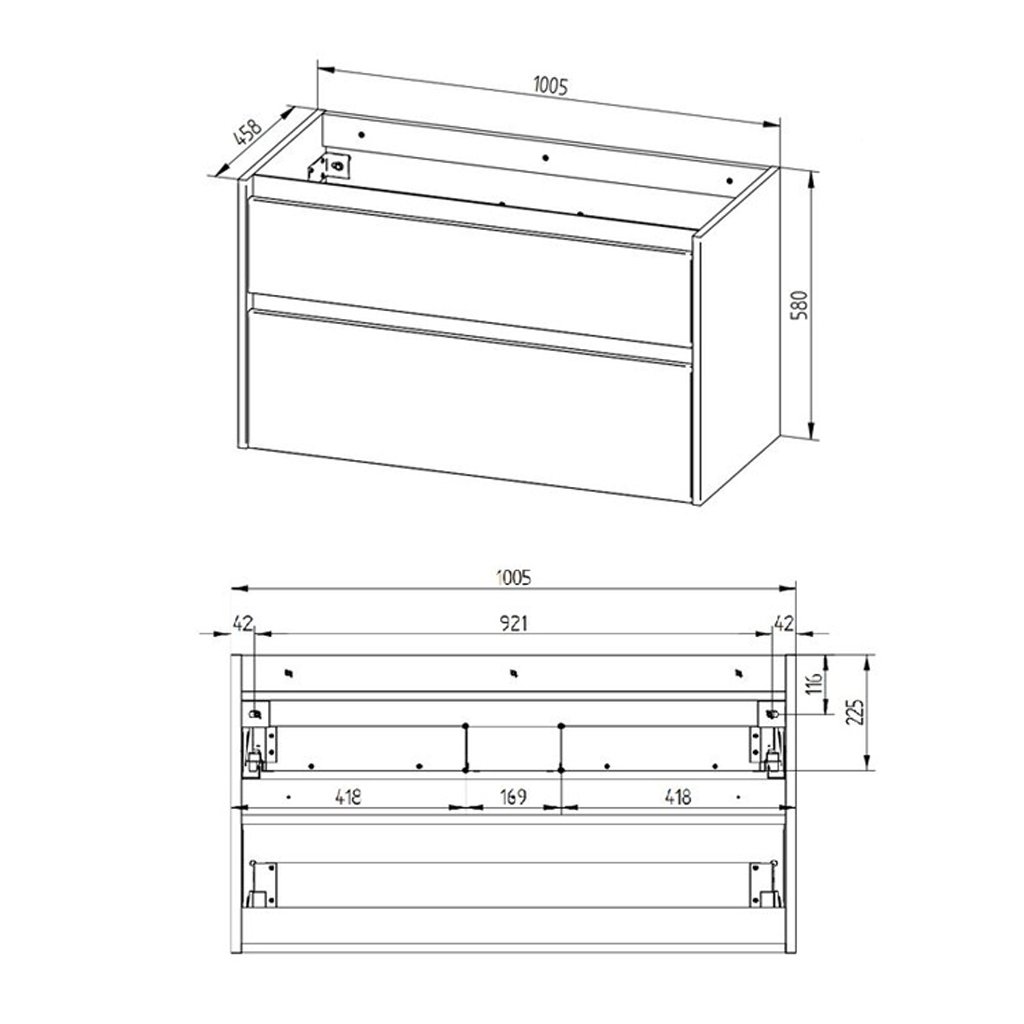 1005
458
580
1005
42
921
42
116
225
418
169
418