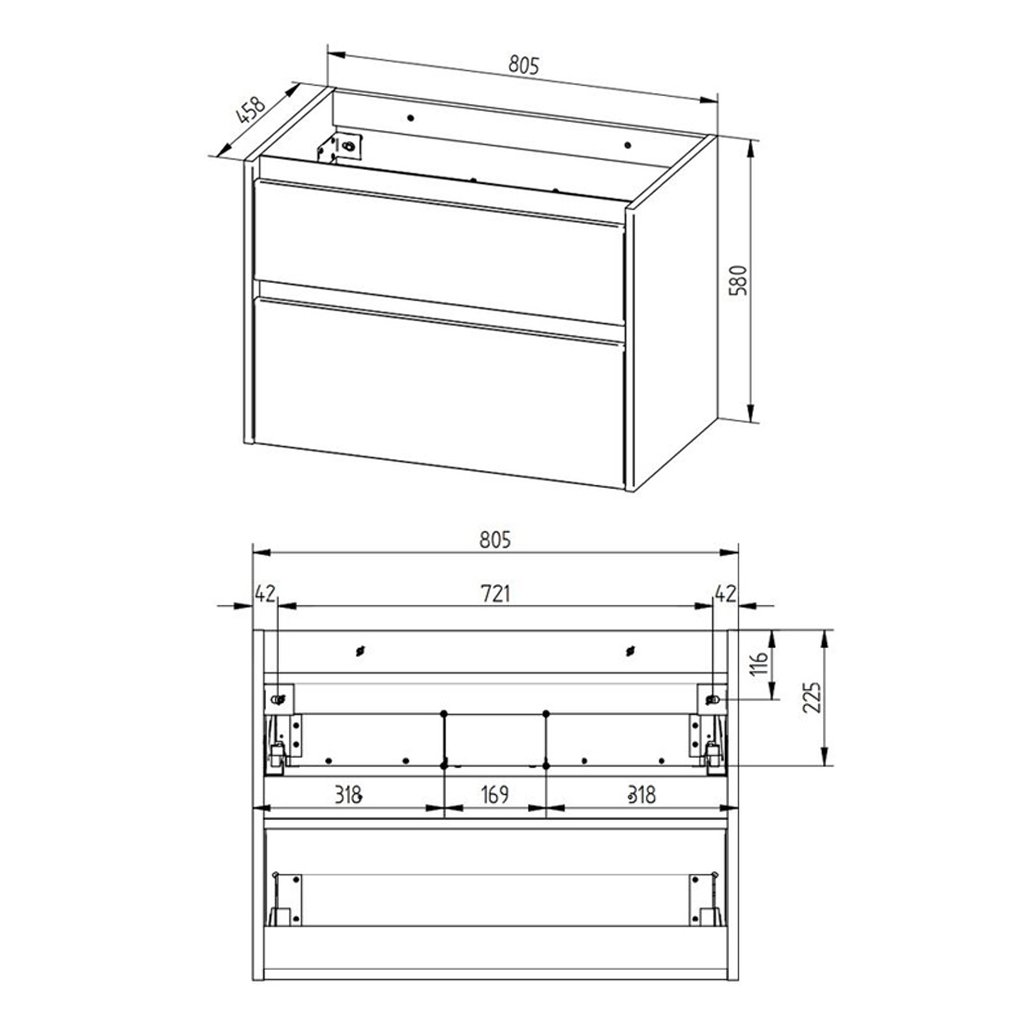 805
458
580
805
42
721
42
116
225
318
169
318