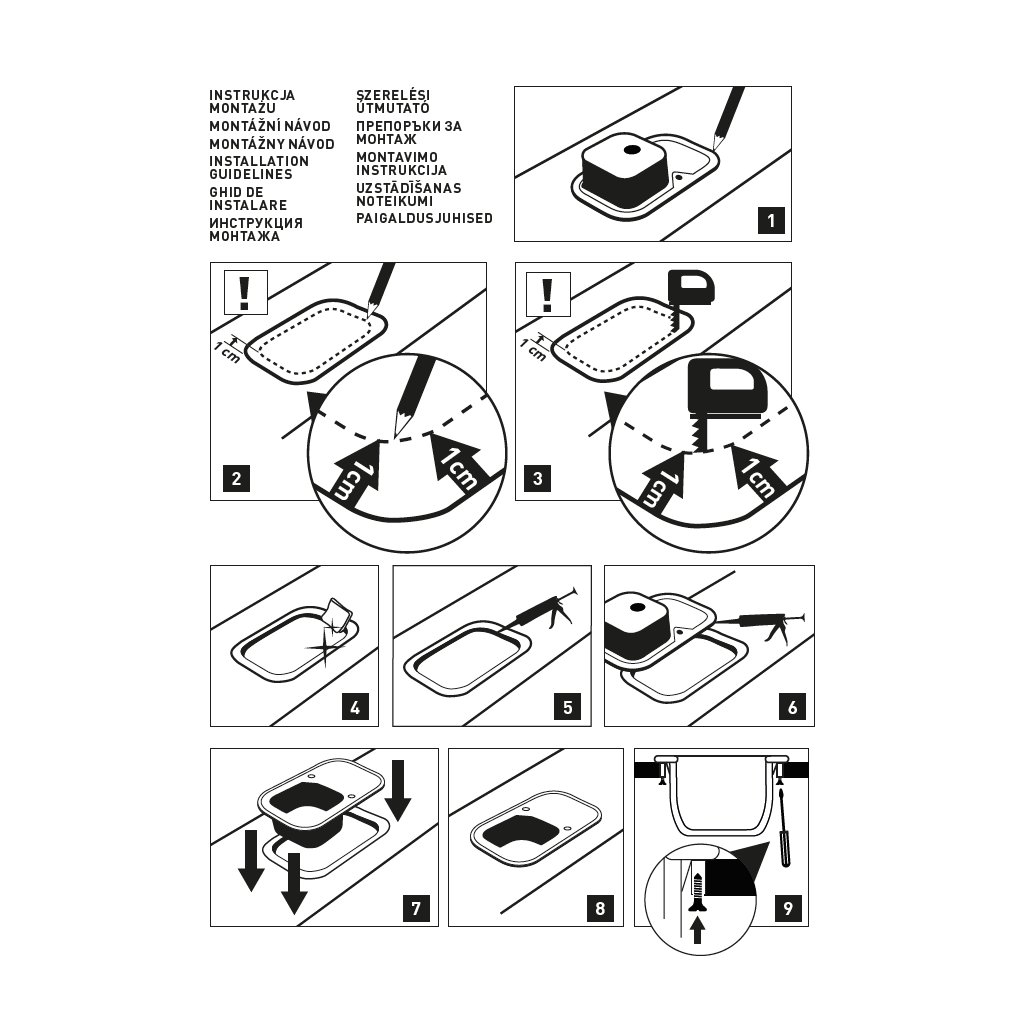 INSTRUKCJA MONTAŻU
MONTÁŽNÍ NÁVOD
MONTÁŽNY NÁVOD
INSTALLATION GUIDELINES
GHID DE INSTALARE
ИНСТРУКЦИЯ МОНТАЖА

SZERELÉSI ÚTMUTATÓ
ПРЕПОРЪКИ ЗА МОНТАЖ
MONTAVIMO INSTRUKCIJA
UZSTĀDĪŠANAS NOTEIKUMI
PAIGALDUSJUHISED

1

!
1 cm
1cm
1cm
2

!
1 cm
1cm
1cm
3

4

5

6

7

8

9