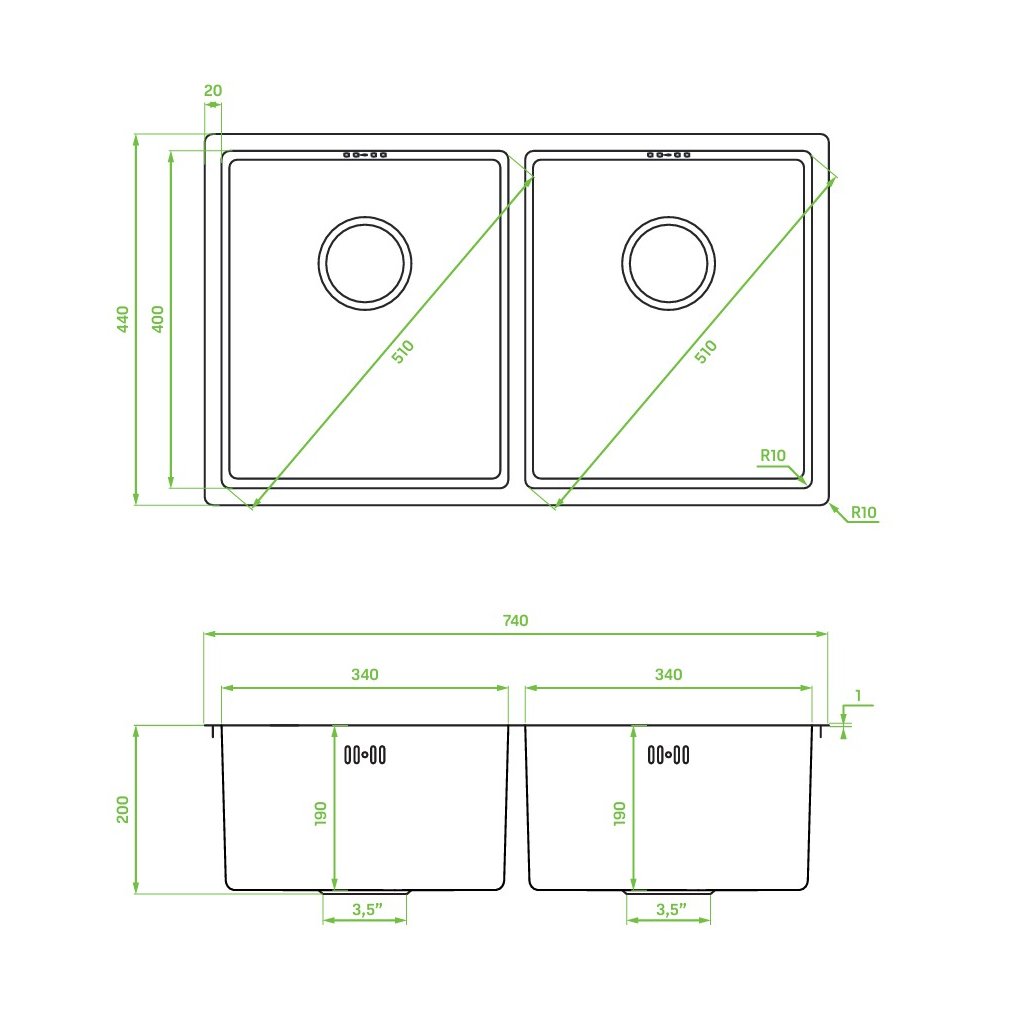 20
440
400
510
510
R10
R10
740
340
340
1
200
190
190
3,5"
3,5"