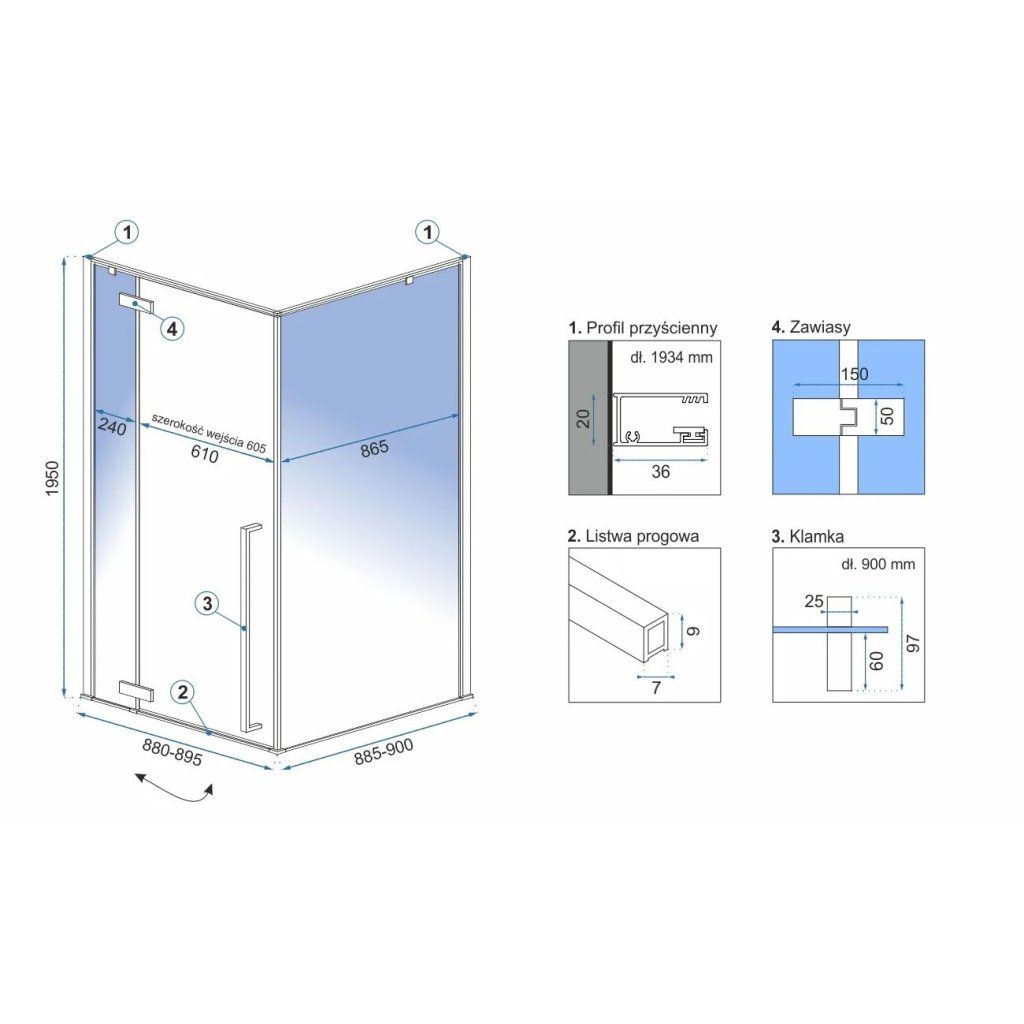 1
1
4
240
szerokość wejścia 605
610
865
1950
3
2
880-895
885-900

1. Profil przyścienny
dł. 1934 mm
20
36

4. Zawiasy
150
50

2. Listwa progowa
9
7

3. Klamka
dł. 900 mm
25
60
97