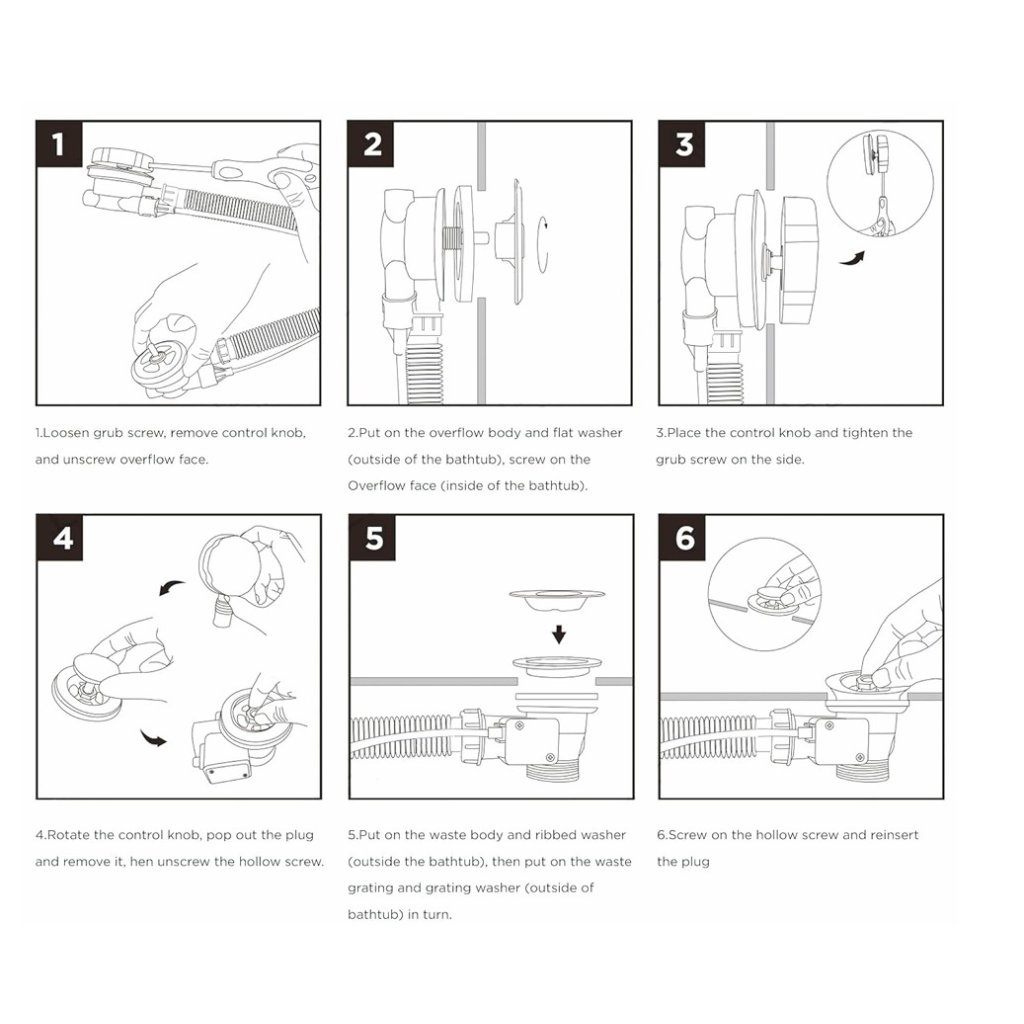 1

1.Loosen grub screw, remove control knob, and unscrew overflow face.

2

2.Put on the overflow body and flat washer (outside of the bathtub), screw on the Overflow face (inside of the bathtub).

3

3.Place the control knob and tighten the grub screw on the side.

4

4.Rotate the control knob, pop out the plug and remove it, hen unscrew the hollow screw.

5

5.Put on the waste body and ribbed washer (outside the bathtub), then put on the waste grating and grating washer (outside of bathtub) in turn.

6

6.Screw on the hollow screw and reinsert the plug