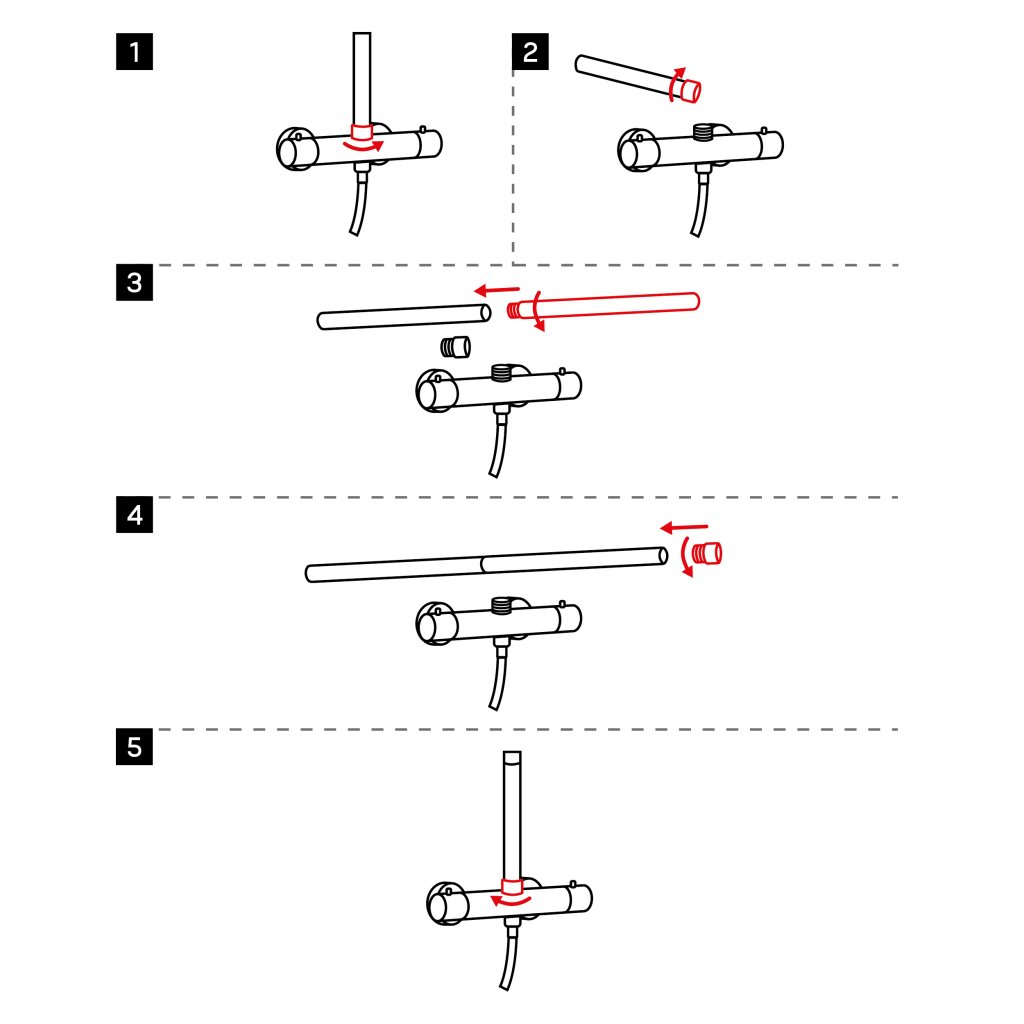 1
2
3
4
5