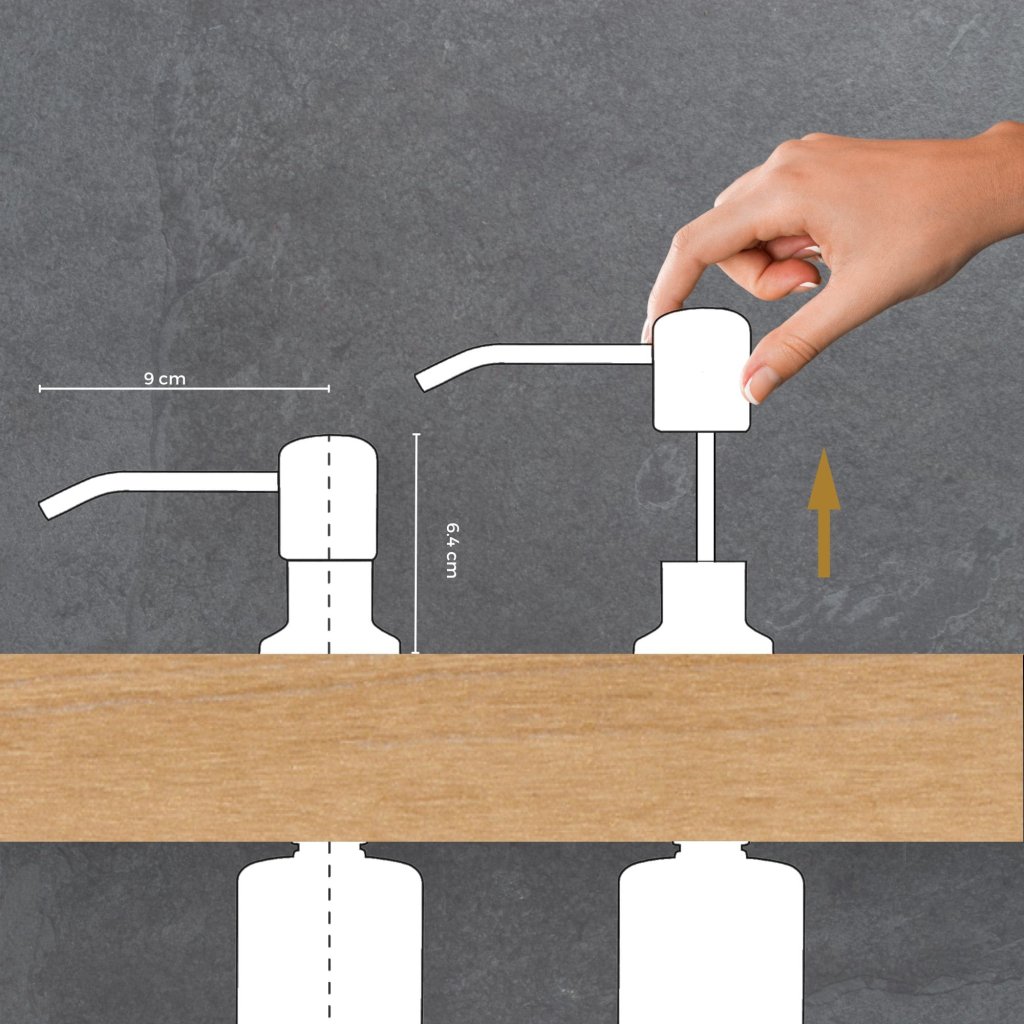 9 cm

6.4 cm